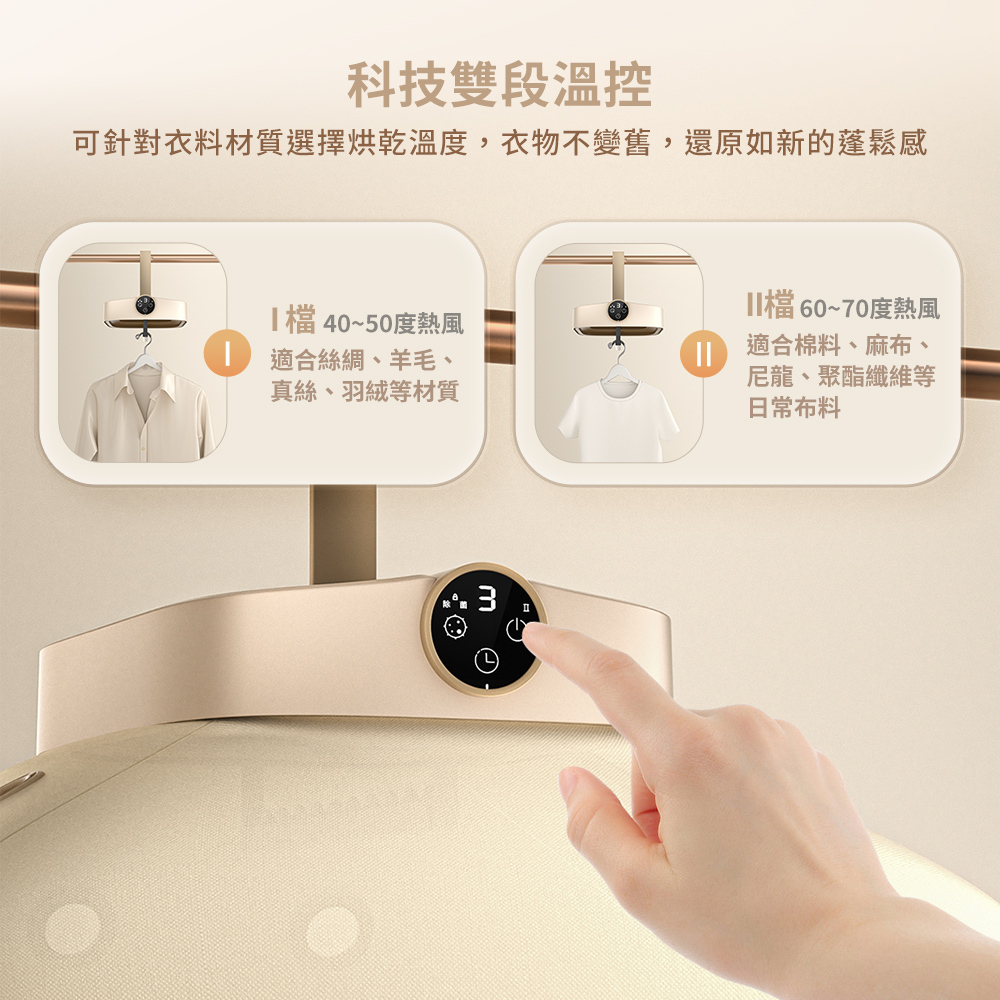 科技雙段溫控

可針對衣料材質選擇烘乾溫度，衣物不變舊，還原如新的蓬鬆感

I

I檔 40~50度熱風
適合絲綢、羊毛、真絲、羽絨等材質

II

II檔 60~70度熱風
適合棉料、麻布、尼龍、聚酯纖維等日常布料

除菌 3 II