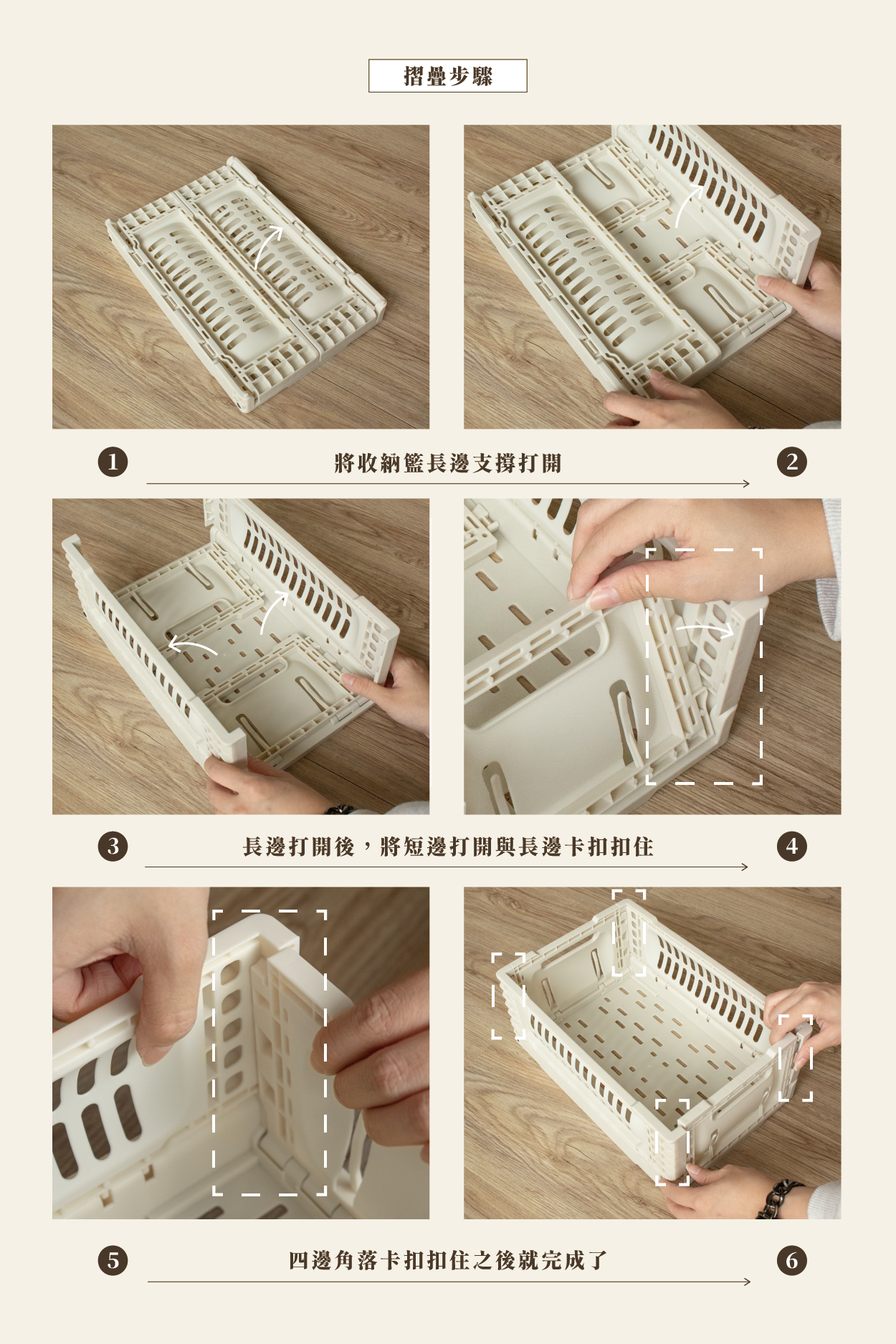 摺疊步驟

1
將收納籃長邊支撐打開
2

3
長邊打開後，將短邊打開與長邊卡扣扣住
4

5
四邊角落卡扣扣住之後就完成了
6