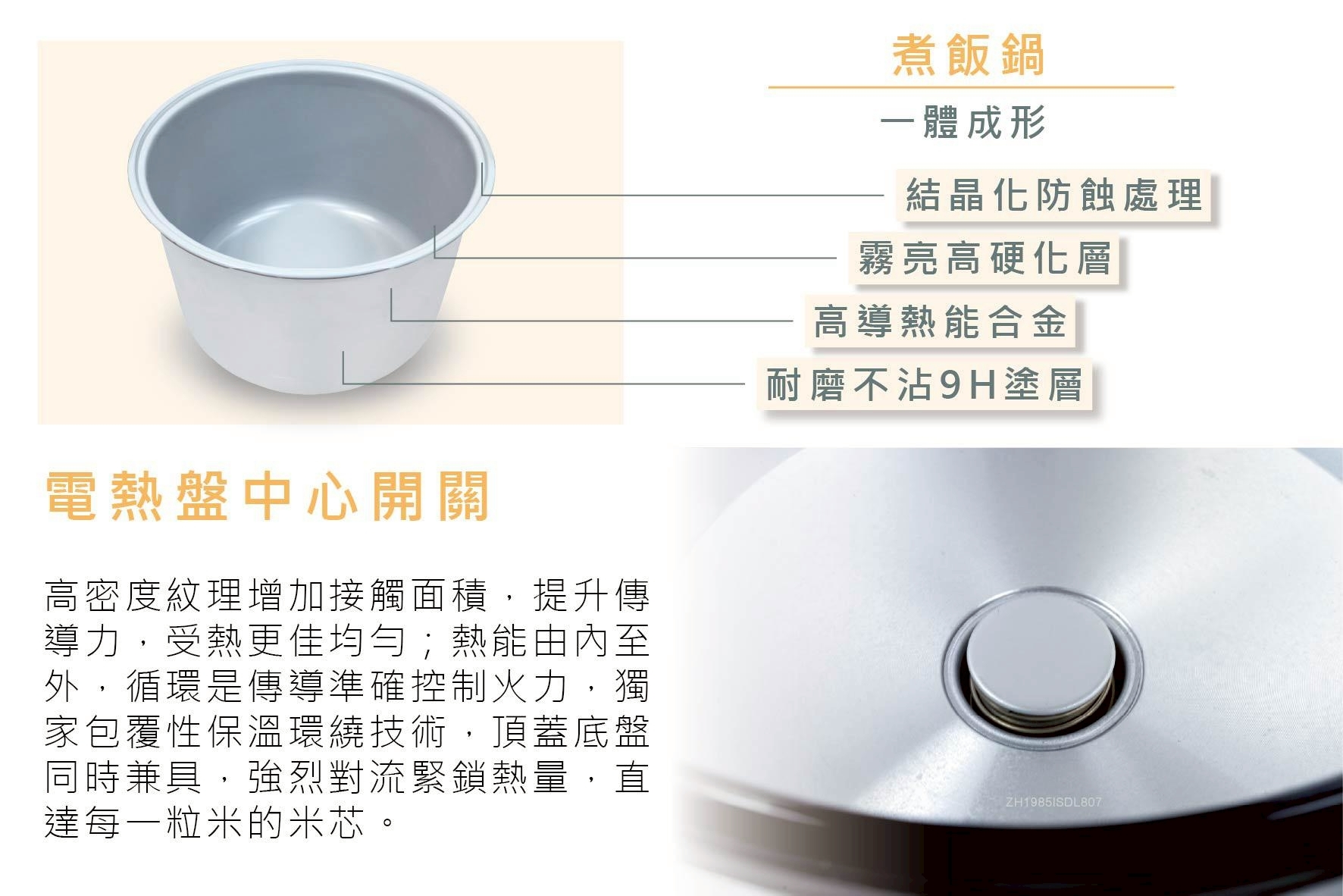 煮飯鍋

一體成形

結晶化防蝕處理

霧亮高硬化層

高導熱能合金

耐磨不沾9H塗層

電熱盤中心開關

高密度紋理增加接觸面積，提升傳導力，受熱更佳均勻；熱能由內至外，循環是傳導準確控制火力，獨家包覆性保溫環繞技術，頂蓋底盤同時兼具，強烈對流緊鎖熱量，直達每一粒米的米芯。

ZH1985ISDL807