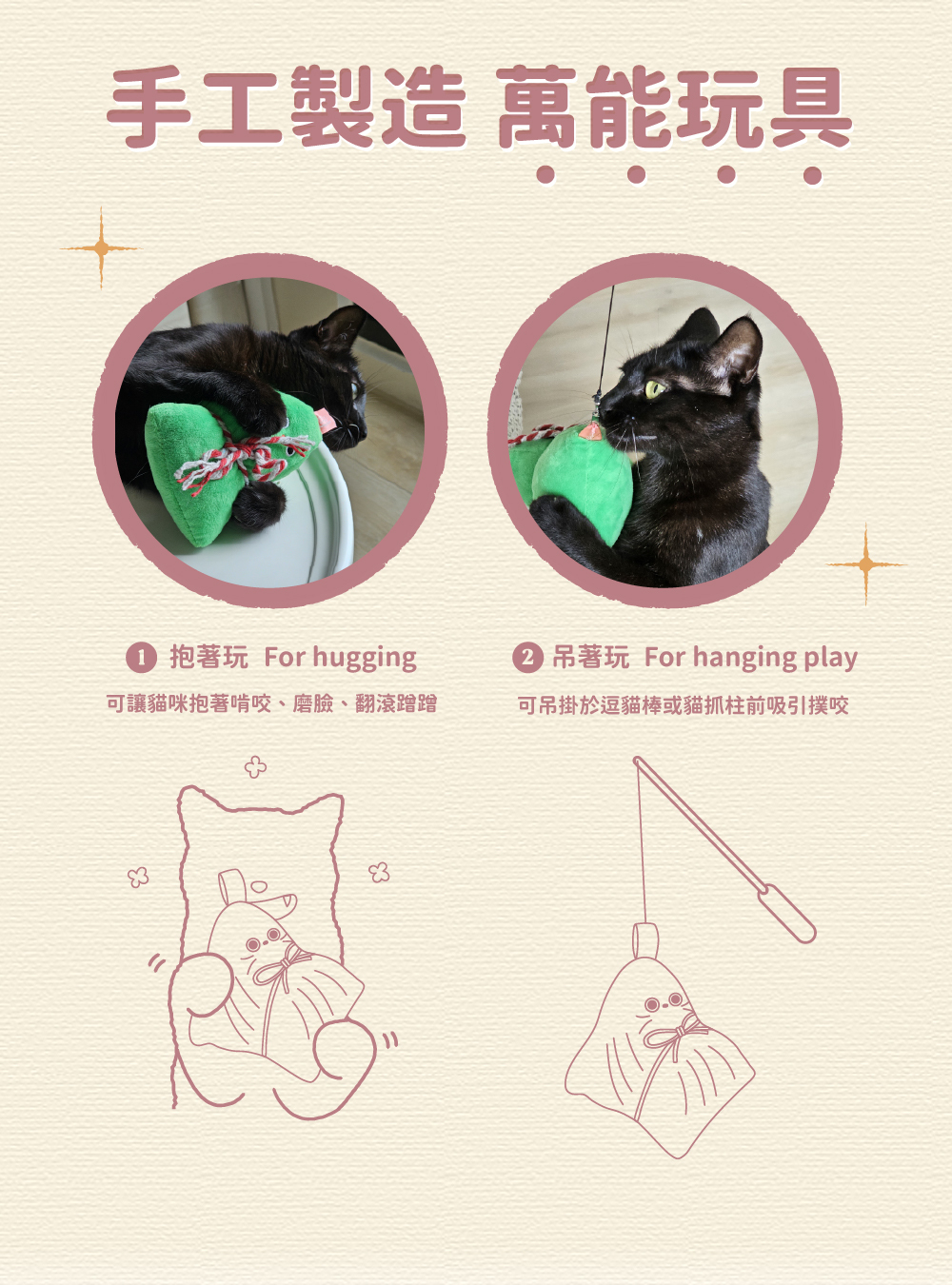 手工製造 萬能玩具

1 抱著玩 For hugging

可讓貓咪抱著啃咬、磨臉、翻滾蹭蹭

2 吊著玩 For hanging play

可吊掛於逗貓棒或貓抓柱前吸引撲咬