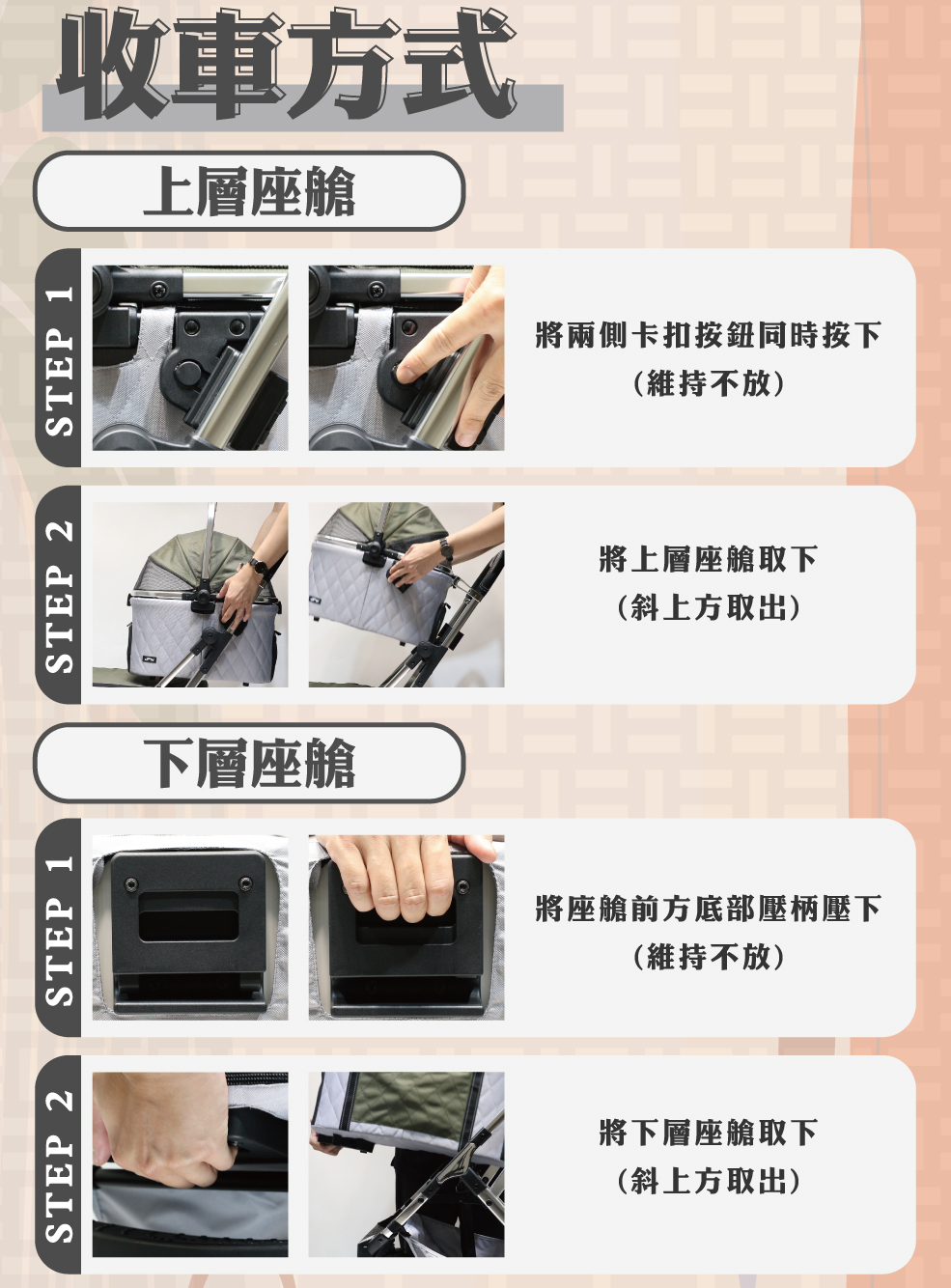 收車方式

上層座艙

STEP 1

將兩側卡扣按鈕同時按下
(維持不放)

STEP 2

將上層座艙取下
(斜上方取出)

下層座艙

STEP 1

將座艙前方底部壓柄壓下
(維持不放)

STEP 2

將下層座艙取下
(斜上方取出)