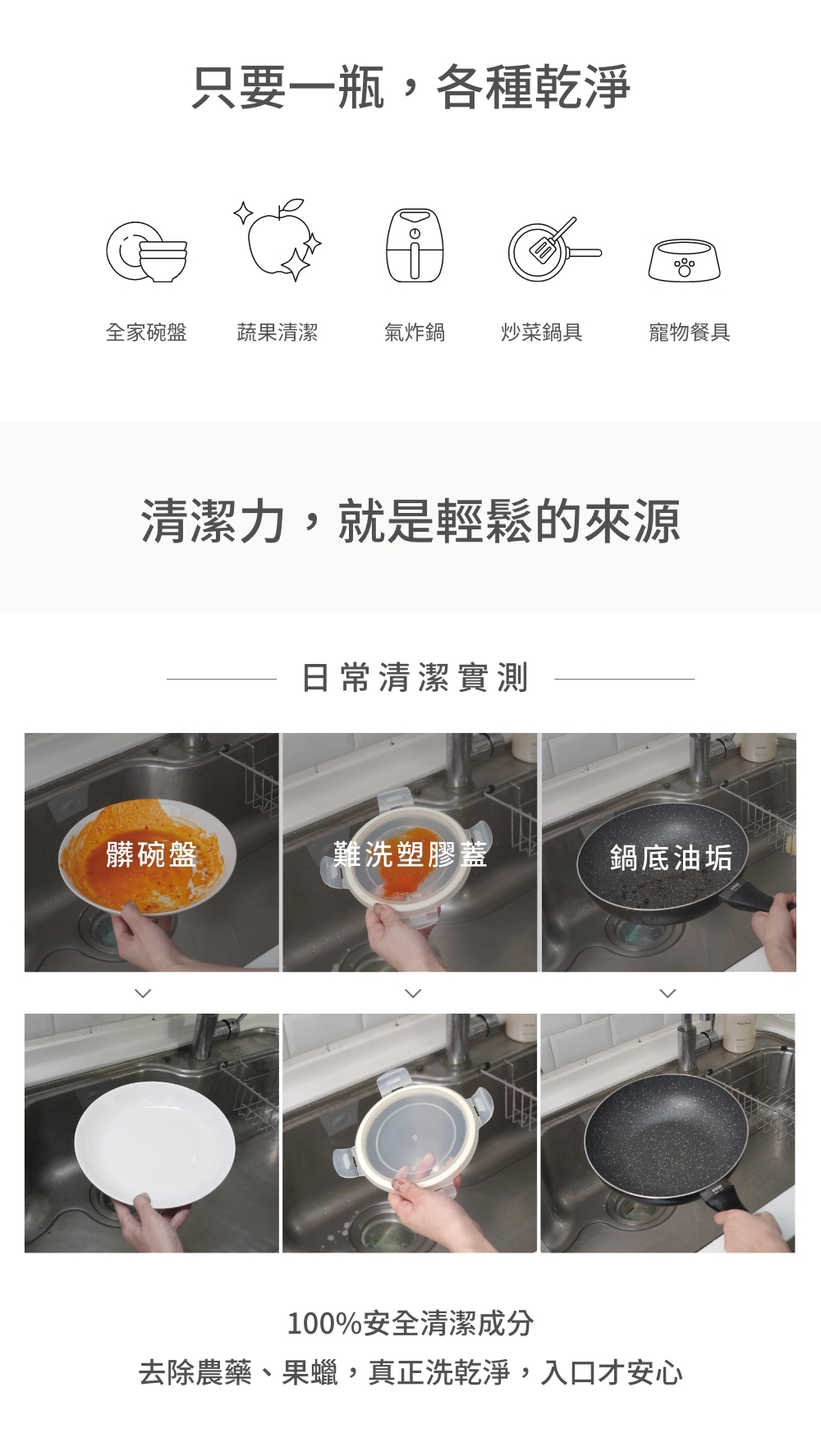 只要一瓶，各種乾淨

全家碗盤
蔬果清潔
氣炸鍋
炒菜鍋具
寵物餐具

清潔力，就是輕鬆的來源

日常清潔實測

髒碗盤
難洗塑膠蓋
鍋底油垢

100%安全清潔成分
去除農藥、果蠟，真正洗乾淨，入口才安心