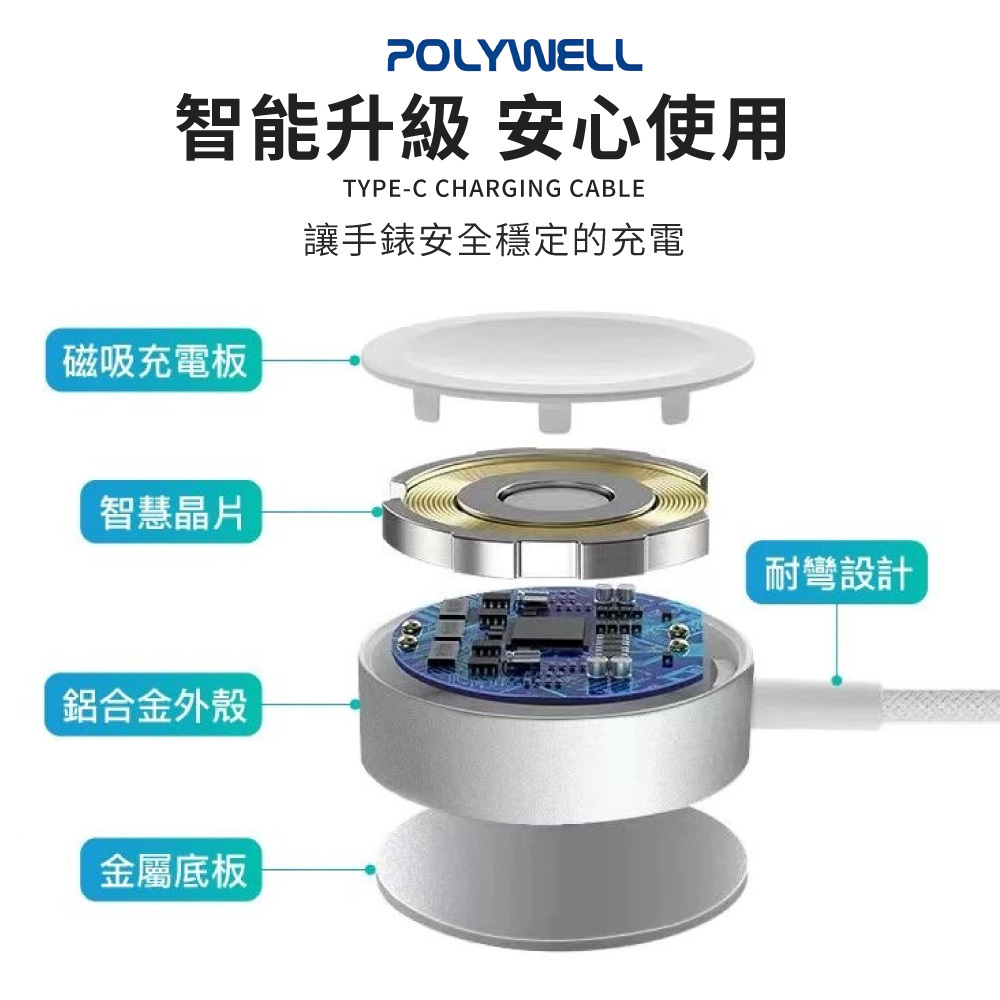 POLYWELL

智能升級 安心使用

TYPE-C CHARGING CABLE

讓手錶安全穩定的充電

磁吸充電板

智慧晶片

耐彎設計

鋁合金外殼

金屬底板