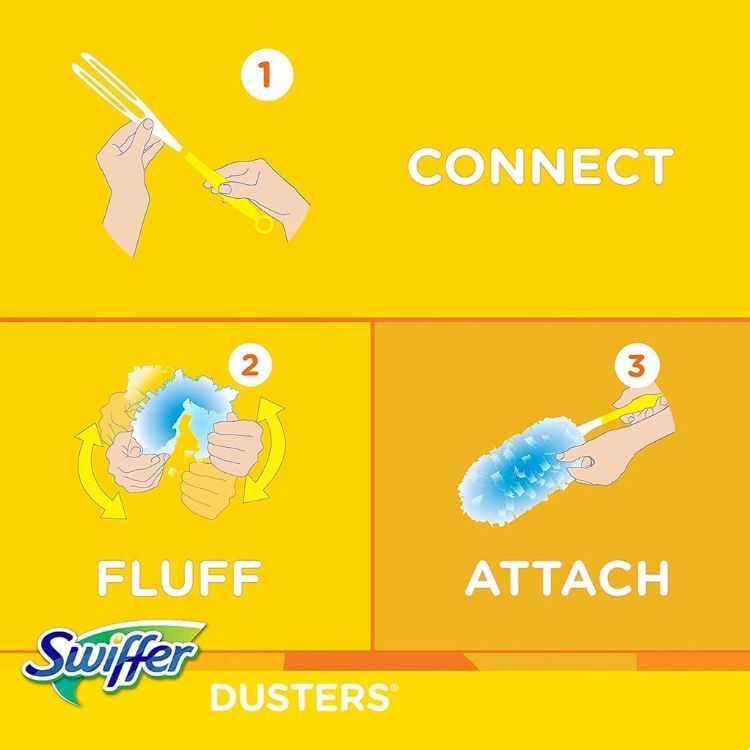 1

CONNECT

2

FLUFF

3

ATTACH

Swiffer

DUSTERS®