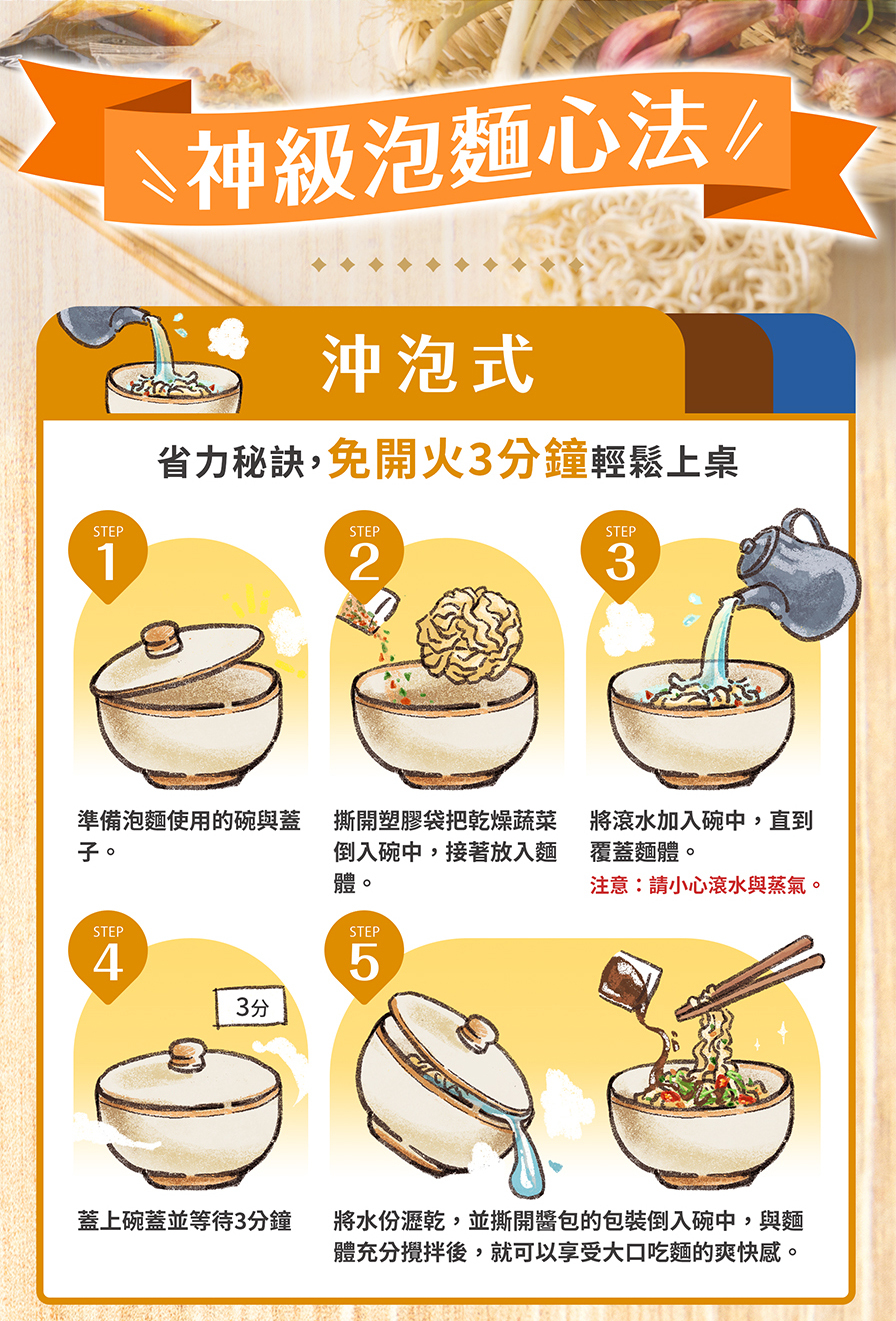 神級泡麵心法

沖泡式

省力秘訣，免開火3分鐘輕鬆上桌

STEP 1

準備泡麵使用的碗與蓋子。

STEP 2

撕開塑膠袋把乾燥蔬菜倒入碗中，接著放入麵體。

STEP 3

將滾水加入碗中，直到覆蓋麵體。

注意：請小心滾水與蒸氣。

STEP 4

3分

蓋上碗蓋並等待3分鐘

STEP 5

將水份瀝乾，並撕開醬包的包裝倒入碗中，與麵體充分攪拌後，就可以享受大口吃麵的爽快感。