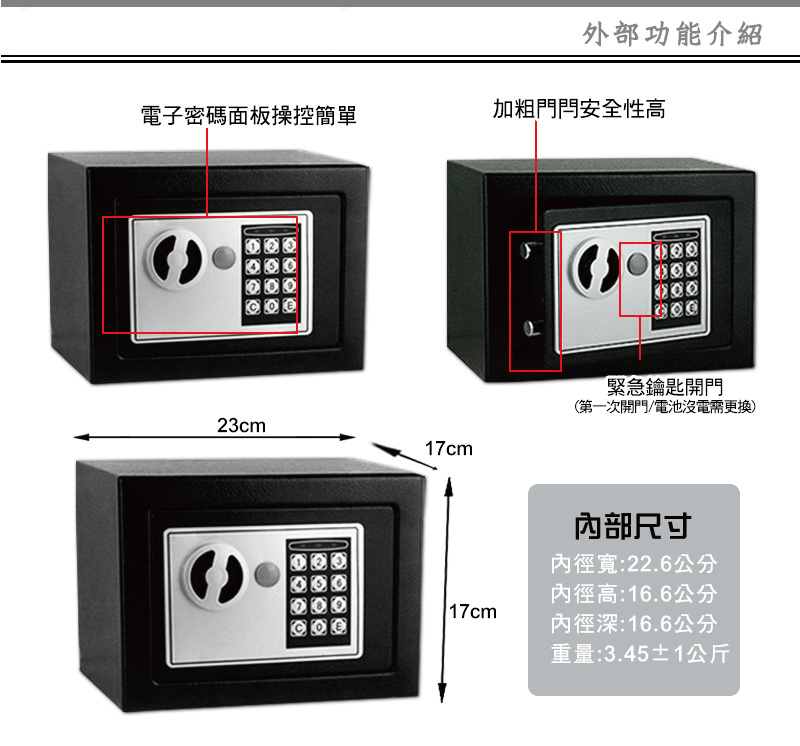 外部功能介紹

電子密碼面板操控簡單

1 2 3
4 5 6
7 8 9
C 0 E

加粗門閂安全性高

緊急鑰匙開門
(第一次開門/電池沒電需更換)

23cm

17cm

17cm

1 2 3
4 5 6
7 8 9
C 0 E

內部尺寸
內徑寬:22.6公分
內徑高:16.6公分
內徑深:16.6公分
重量:3.45±1公斤