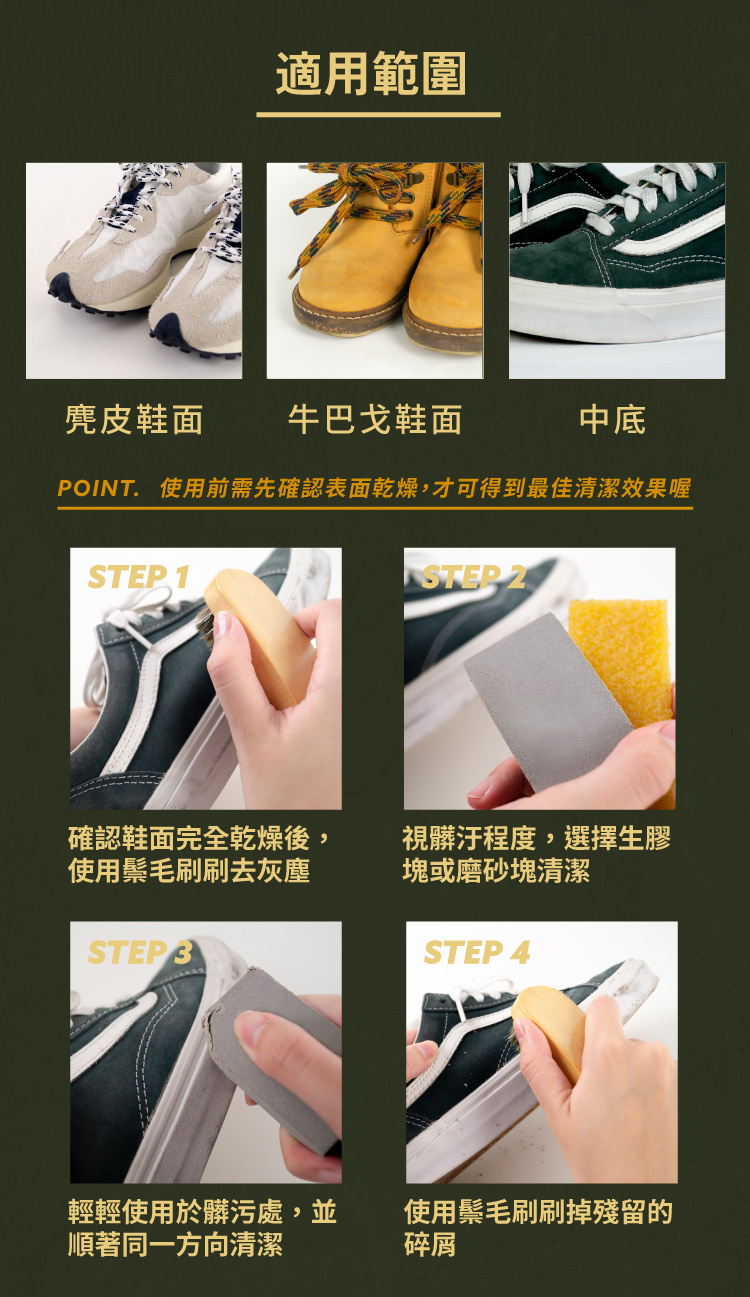 適用範圍

麂皮鞋面

牛巴戈鞋面

中底

POINT. 使用前需先確認表面乾燥，才可得到最佳清潔效果喔

STEP 1

確認鞋面完全乾燥後，使用鬃毛刷刷去灰塵

STEP 2

視髒汙程度，選擇生膠塊或磨砂塊清潔

STEP 3

輕輕使用於髒污處，並順著同一方向清潔

STEP 4

使用鬃毛刷刷掉殘留的碎屑