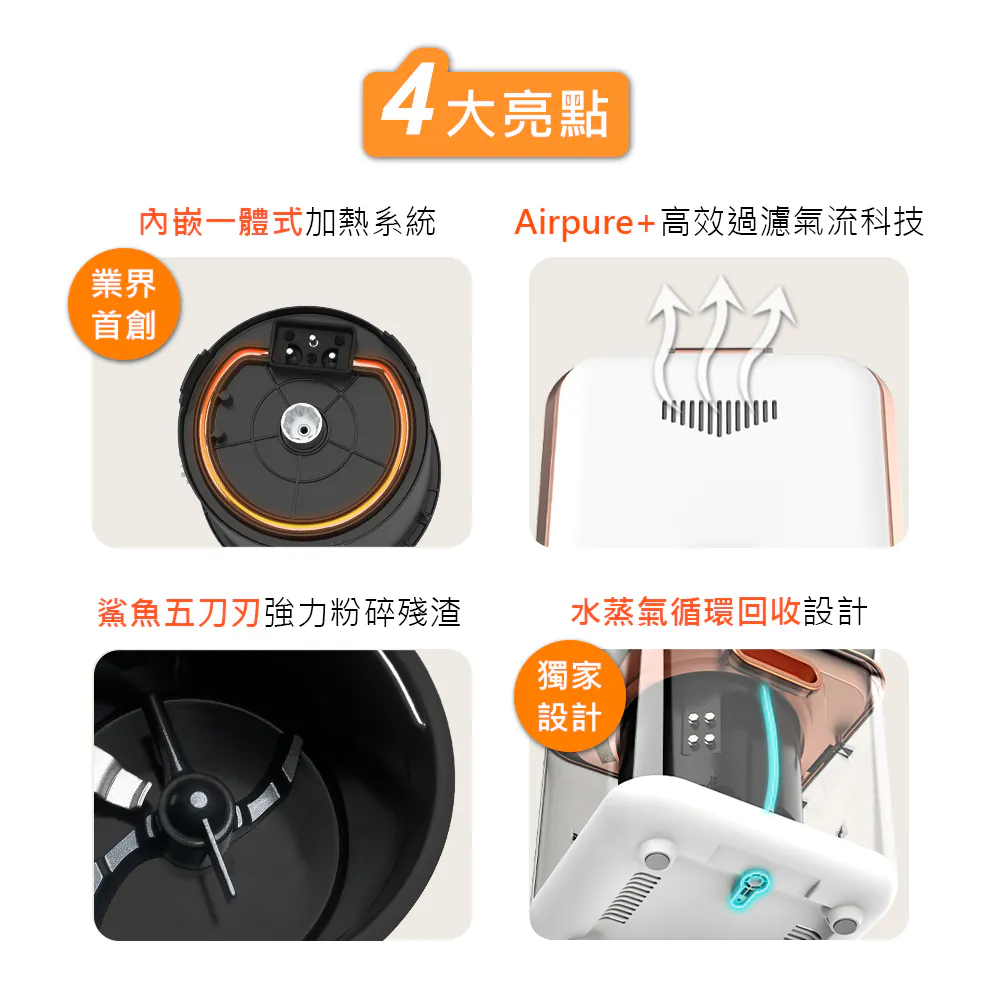 4大亮點

內嵌一體式加熱系統

業界首創

Airpure+高效過濾氣流科技

鯊魚五刀刃強力粉碎殘渣

水蒸氣循環回收設計

獨家設計