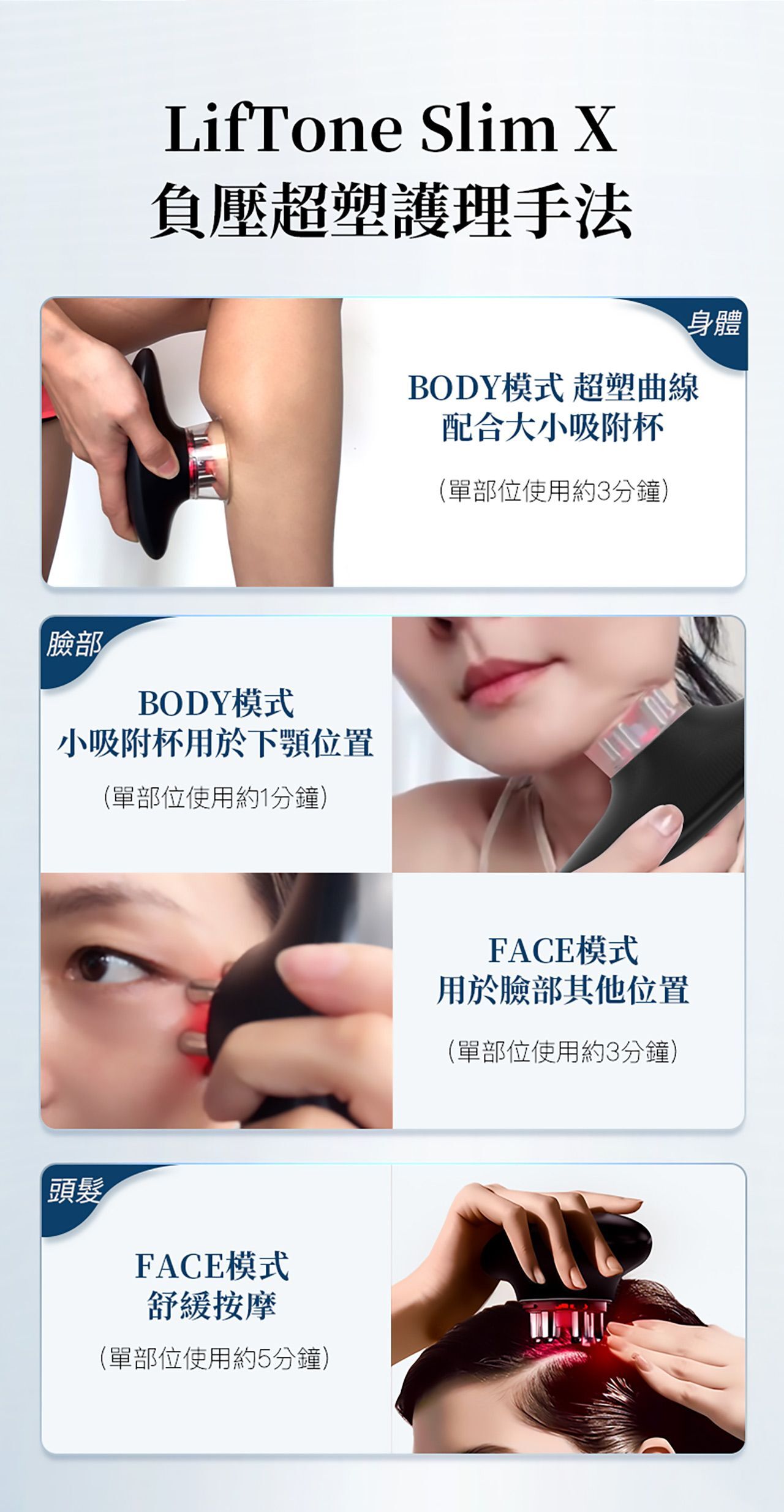 LifTone Slim X
負壓超塑護理手法

身體

BODY模式 超塑曲線
配合大小吸附杯

(單部位使用約3分鐘)

臉部

BODY模式
小吸附杯用於下顎位置

(單部位使用約1分鐘)

FACE模式
用於臉部其他位置

(單部位使用約3分鐘)

頭髮

FACE模式
舒緩按摩

(單部位使用約5分鐘)