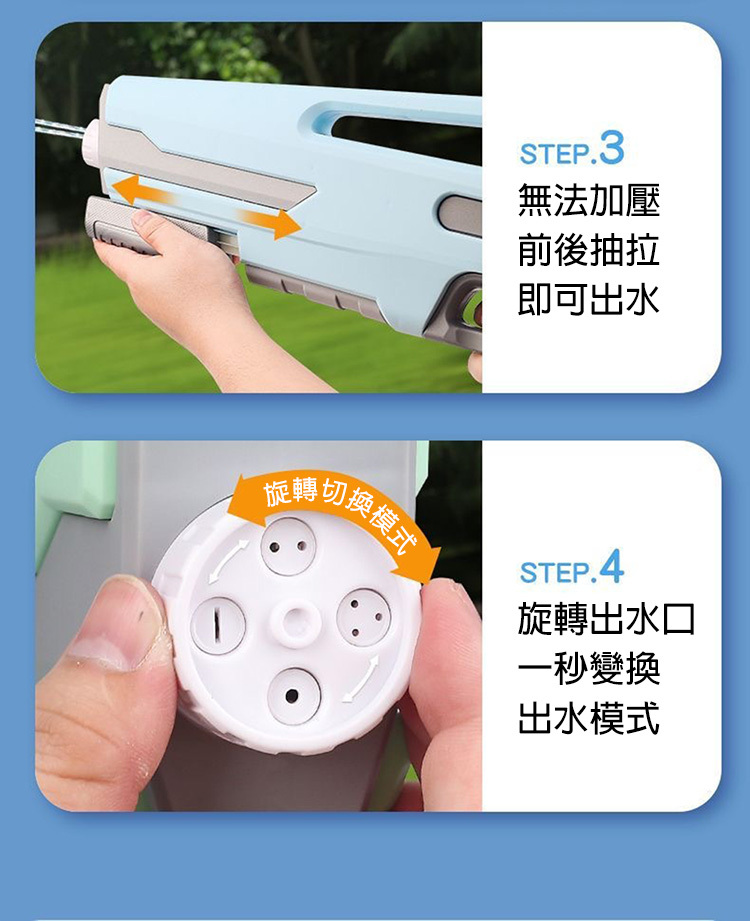 STEP.3
無法加壓
前後抽拉
即可出水

旋轉切換模式

STEP.4
旋轉出水口
一秒變換
出水模式