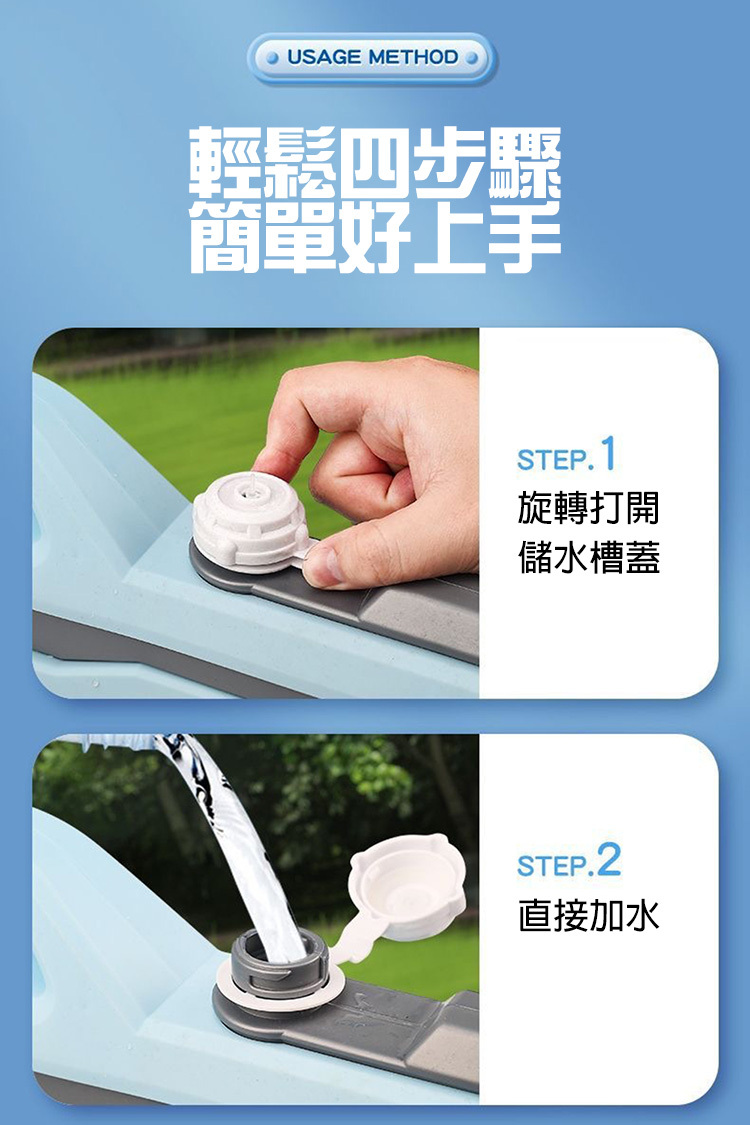 USAGE METHOD

輕鬆四步驟
簡單好上手

STEP.1
旋轉打開
儲水槽蓋

STEP.2
直接加水