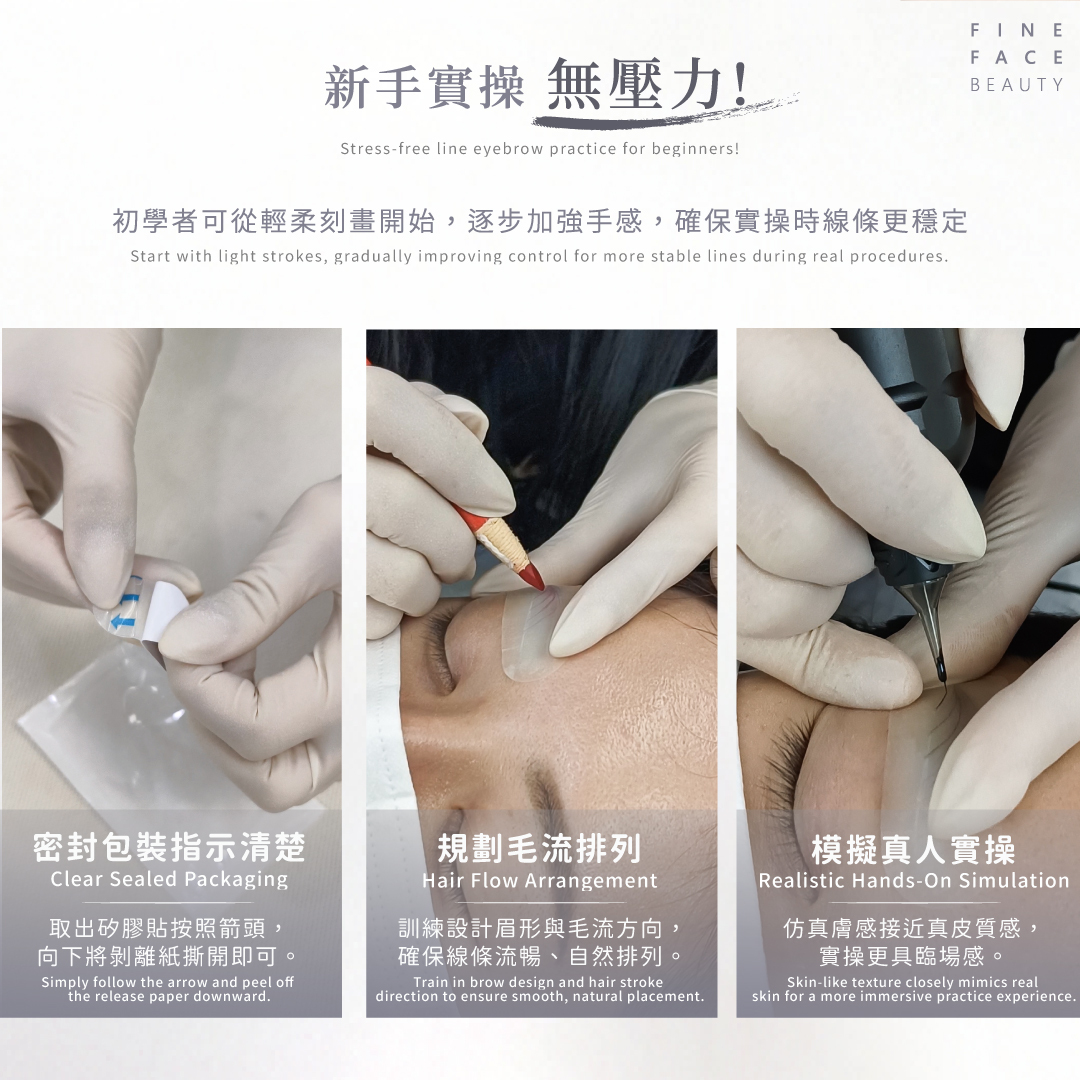 FINE
FACE
BEAUTY

新手實操 無壓力!

Stress-free line eyebrow practice for beginners!

初學者可從輕柔刻畫開始，逐步加強手感，確保實操時線條更穩定

Start with light strokes, gradually improving control for more stable lines during real procedures.

密封包裝指示清楚
Clear Sealed Packaging

取出矽膠貼按照箭頭，向下將剝離紙撕開即可。
Simply follow the arrow and peel off the release paper downward.

規劃毛流排列
Hair Flow Arrangement

訓練設計眉形與毛流方向，確保線條流暢、自然排列。
Train in brow design and hair stroke direction to ensure smooth, natural placement.

模擬真人實操
Realistic Hands-On Simulation

仿真膚感接近真皮質感，實操更具臨場感。
Skin-like texture closely mimics real skin for a more immersive practice experience.