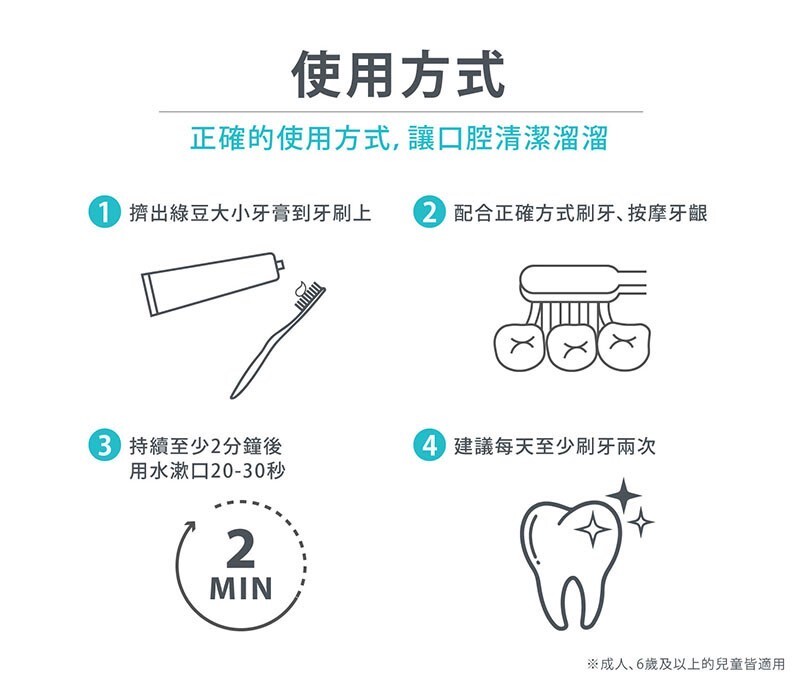 使用方式

正確的使用方式, 讓口腔清潔溜溜

1 擠出綠豆大小牙膏到牙刷上

2 配合正確方式刷牙、按摩牙齦

3 持續至少2分鐘後 用水漱口20-30秒

2 MIN

4 建議每天至少刷牙兩次

※成人、6歲及以上的兒童皆適用