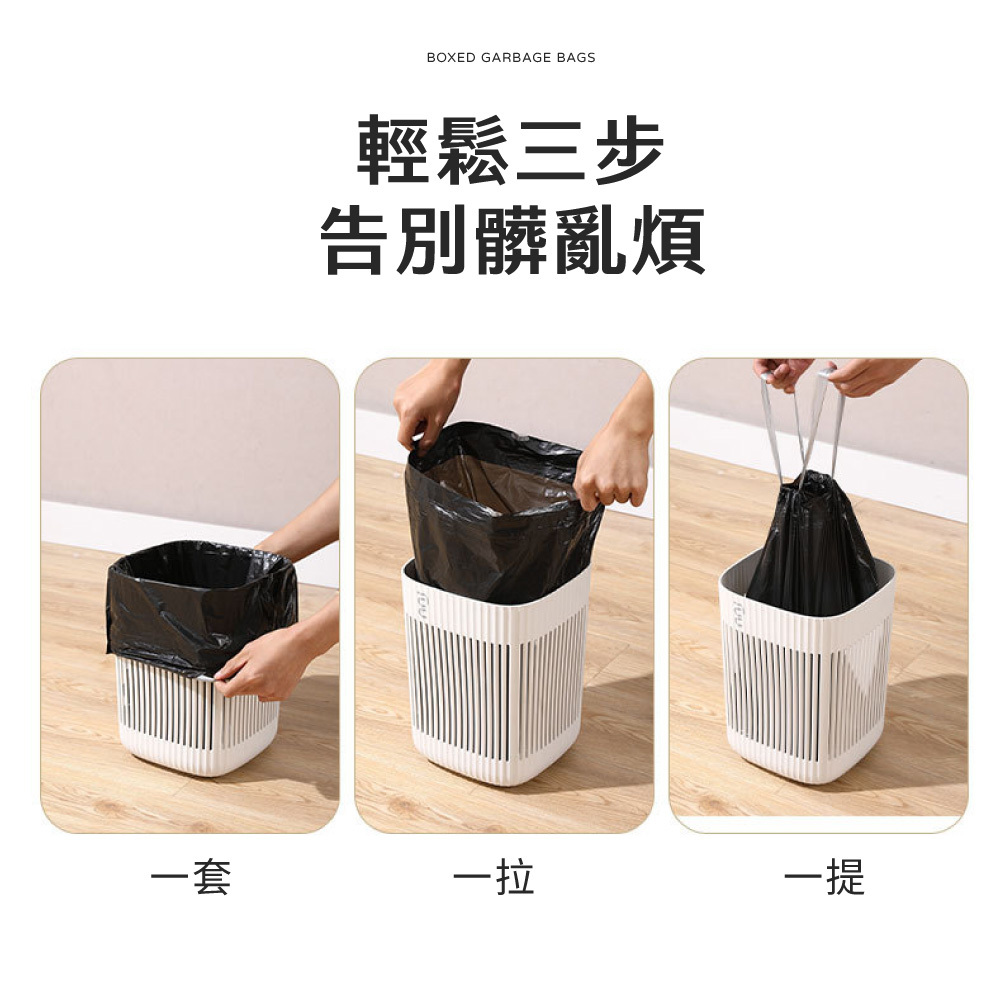 BOXED GARBAGE BAGS

輕鬆三步
告別髒亂煩

一套

一拉

一提