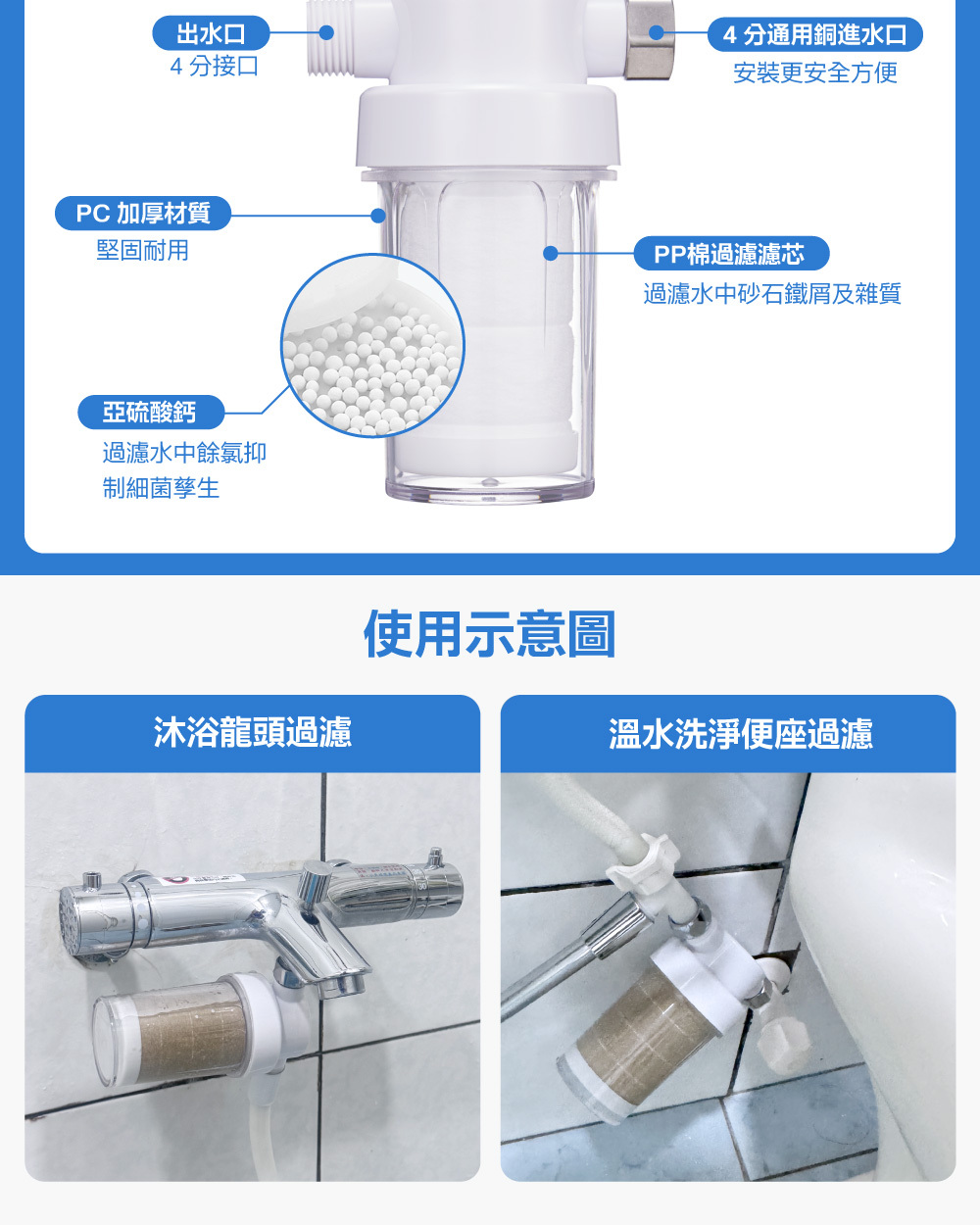 出水口
4 分接口

4 分通用銅進水口
安裝更安全方便

PC 加厚材質
堅固耐用

PP棉過濾濾芯
過濾水中砂石鐵屑及雜質

亞硫酸鈣
過濾水中餘氯抑制細菌孳生

使用示意圖

沐浴龍頭過濾

溫水洗淨便座過濾