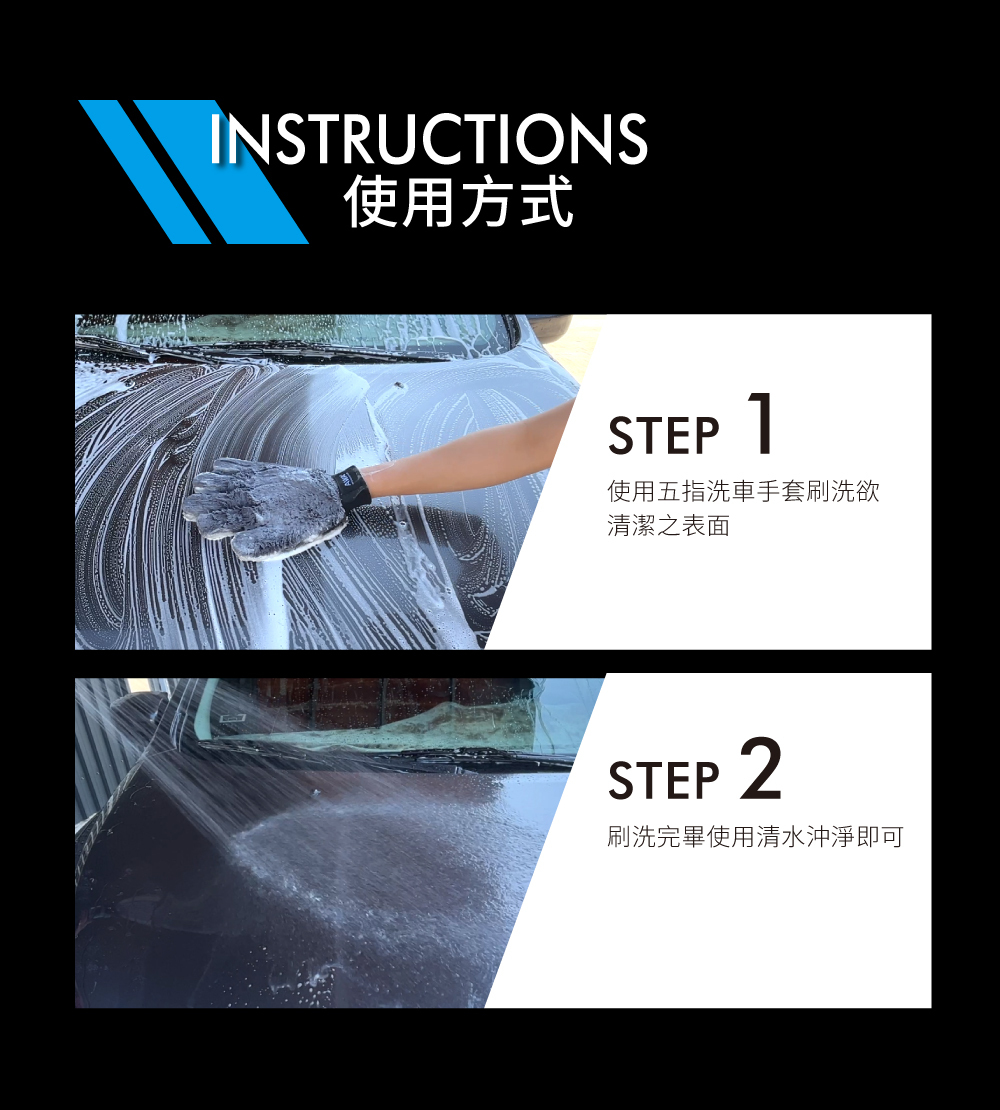 INSTRUCTIONS
使用方式

STEP 1
使用五指洗車手套刷洗欲清潔之表面

STEP 2
刷洗完畢使用清水沖淨即可