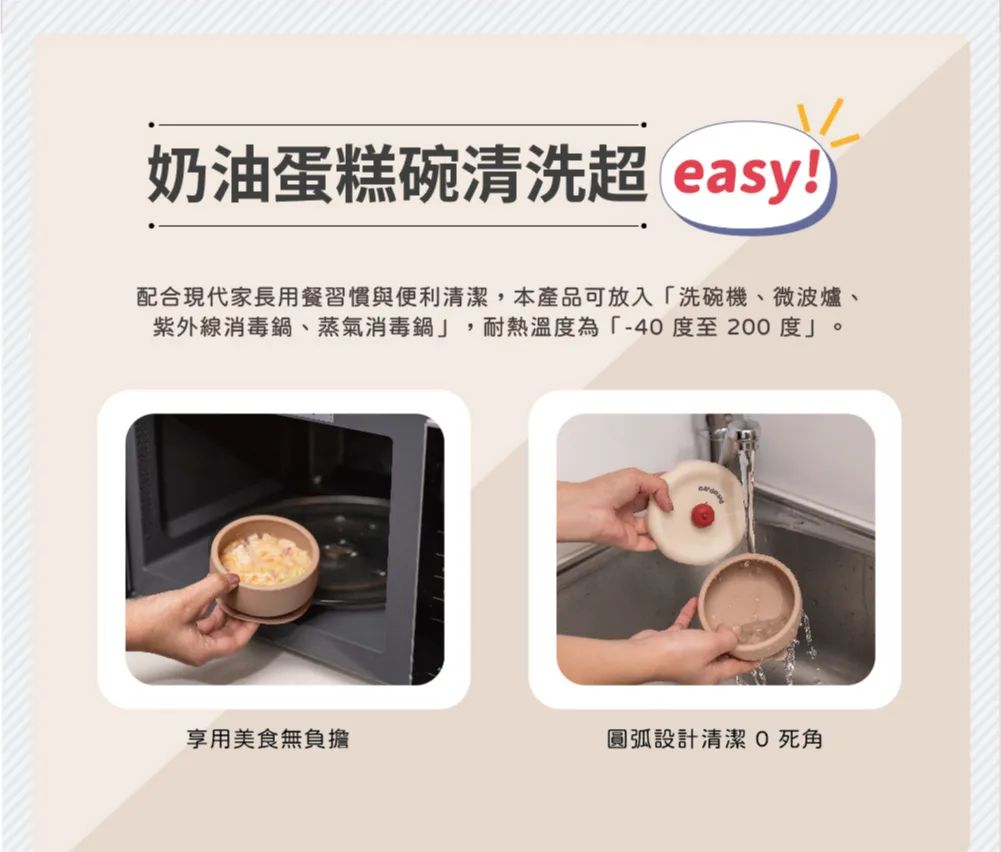 奶油蛋糕碗清洗超 easy!

配合現代家長用餐習慣與便利清潔，本產品可放入「洗碗機、微波爐、紫外線消毒鍋、蒸氣消毒鍋」，耐熱溫度為「-40 度至 200 度」。

享用美食無負擔

圓弧設計清潔 0 死角