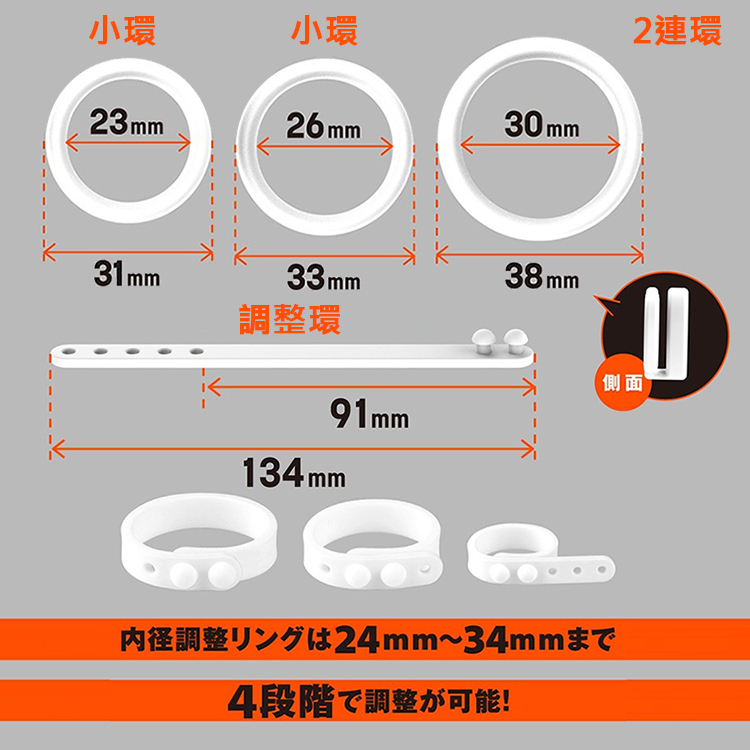 小環

小環

2連環

23mm

26mm

30mm

31mm

33mm

38mm

調整環

側面

91mm

134mm

内径調整リングは24mm~34mmまで

4段階で調整が可能!