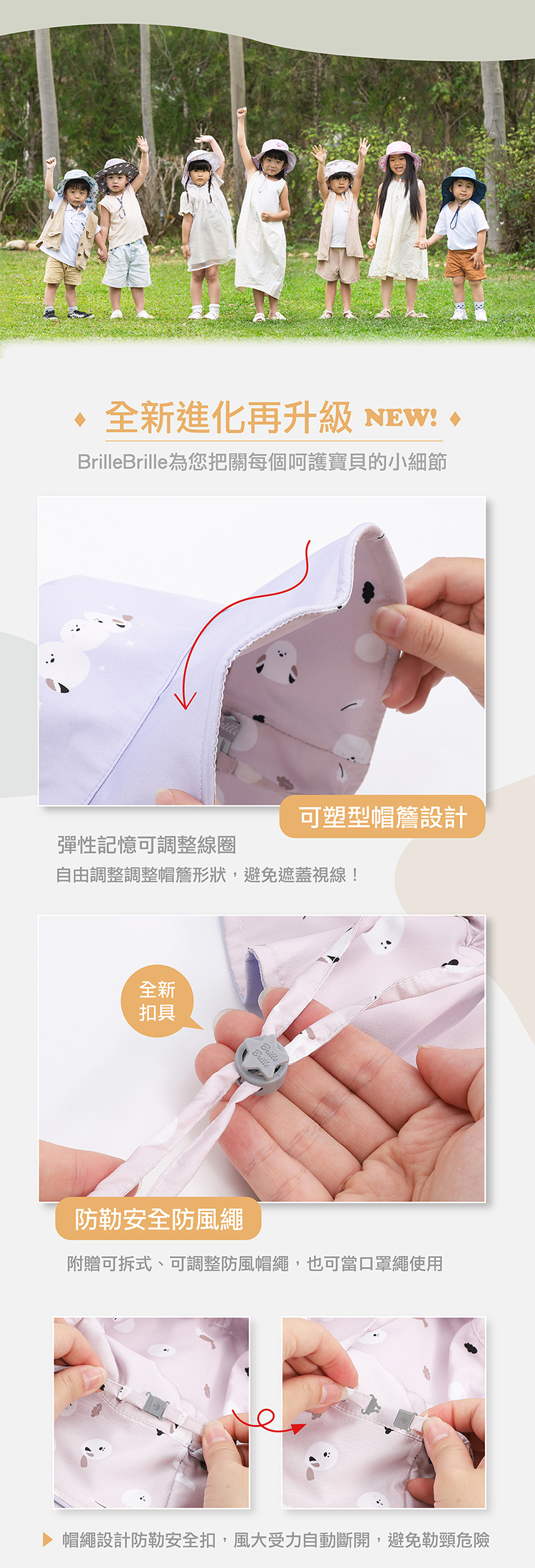 全新進化再升級 NEW!

BrilleBrille為您把關每個呵護寶貝的小細節

可塑型帽簷設計

彈性記憶可調整線圈

自由調整調整帽簷形狀，避免遮蓋視線！

全新扣具

Brille Brille

防勒安全防風繩

附贈可拆式、可調整防風帽繩，也可當口罩繩使用

帽繩設計防勒安全扣，風大受力自動斷開，避免勒頸危險