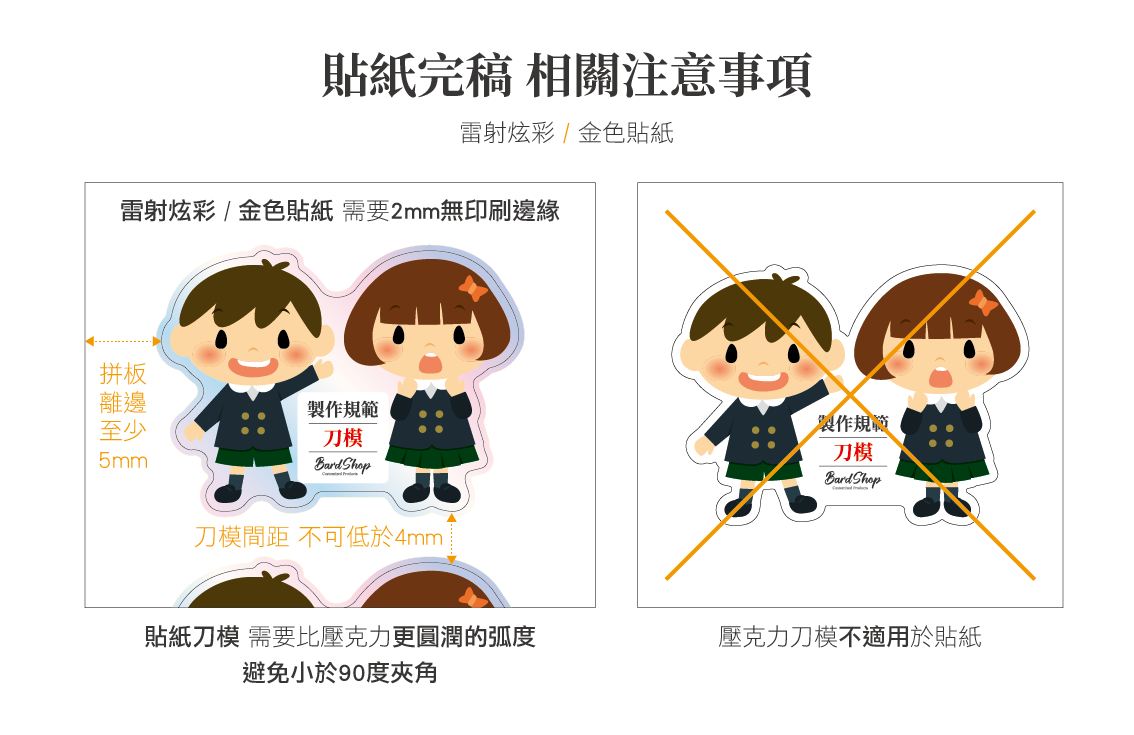 貼紙完稿 相關注意事項

雷射炫彩 / 金色貼紙

雷射炫彩 / 金色貼紙 需要2mm無印刷邊緣

拼板離邊至少5mm

製作規範
刀模
BardShop
Customized Products

刀模間距 不可低於4mm

貼紙刀模 需要比壓克力更圓潤的弧度
避免小於90度夾角

製作規範
刀模
BardShop
Customized Products

壓克力刀模不適用於貼紙