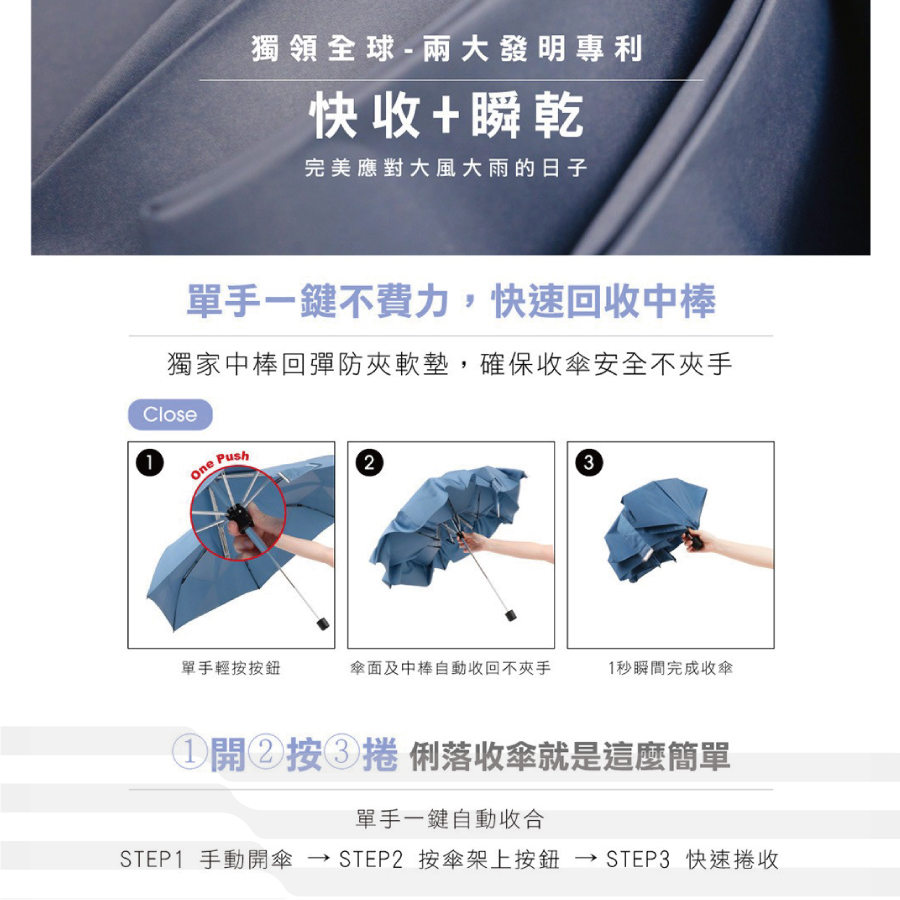 獨領全球-兩大發明專利

快收+瞬乾

完美應對大風大雨的日子

單手一鍵不費力，快速回收中棒

獨家中棒回彈防夾軟墊，確保收傘安全不夾手

Close

1 One Push

2

3

單手輕按按鈕

傘面及中棒自動收回不夾手

1秒瞬間完成收傘

①開②按③捲 俐落收傘就是這麼簡單

單手一鍵自動收合

STEP1 手動開傘 → STEP2 按傘架上按鈕 → STEP3 快速捲收