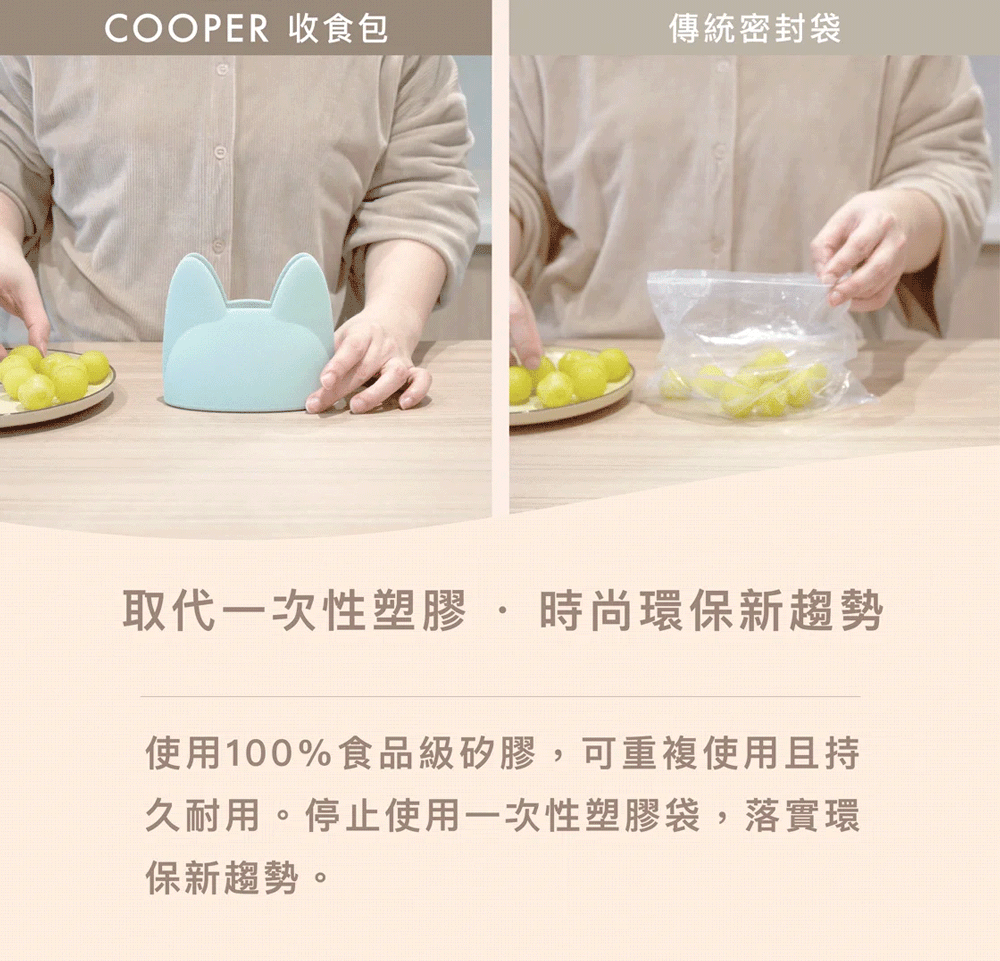 COOPER 收食包

傳統密封袋

取代一次性塑膠 · 時尚環保新趨勢

使用100%食品級矽膠，可重複使用且持久耐用。停止使用一次性塑膠袋，落實環保新趨勢。