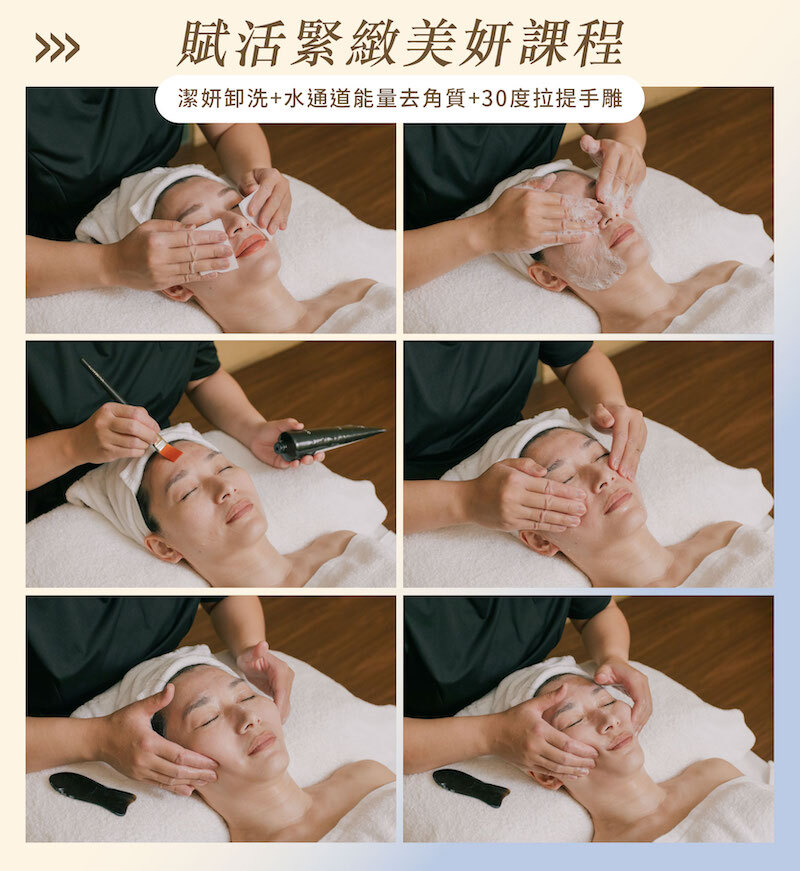 >>> 賦活緊緻美妍課程

潔妍卸洗+水通道能量去角質+30度拉提手雕