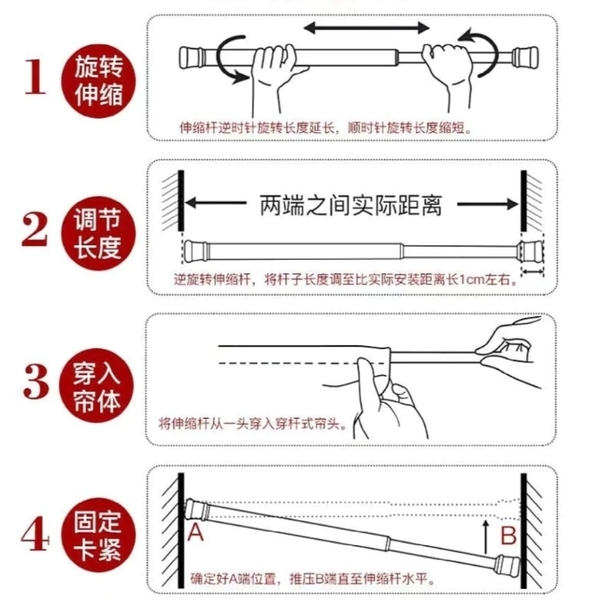 1 旋转伸缩

伸缩杆逆时针旋转长度延长，顺时针旋转长度缩短。

2 调节长度

两端之间实际距离

逆旋转伸缩杆，将杆子长度调至比实际安装距离长1cm左右。

3 穿入帘体

将伸缩杆从一头穿入穿杆式帘头。

4 固定卡紧

A

B

确定好A端位置，推压B端直至伸缩杆水平。