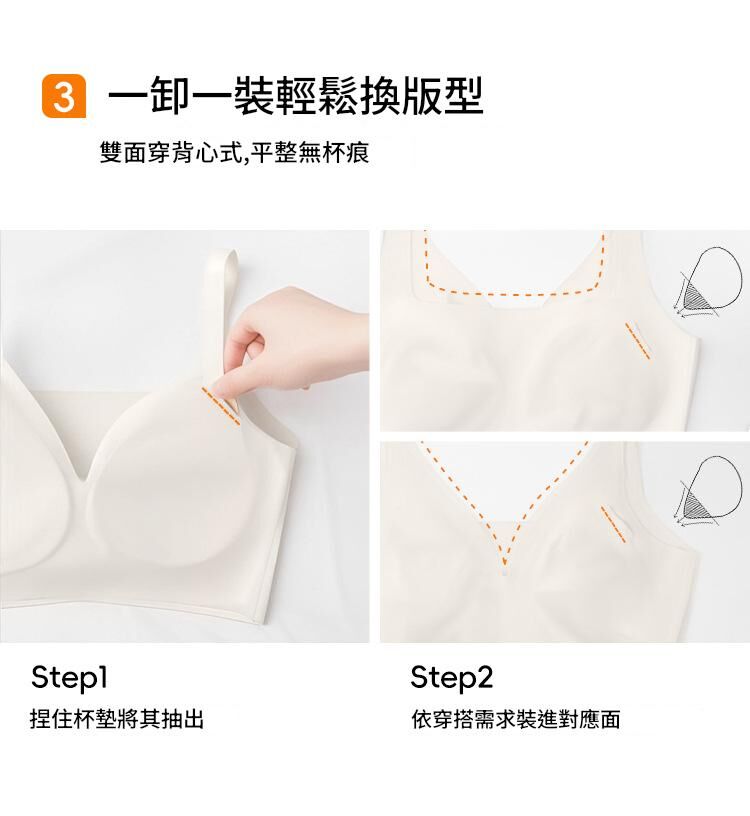 3 一卸一裝輕鬆換版型

雙面穿背心式,平整無杯痕

Step1

捏住杯墊將其抽出

Step2

依穿搭需求裝進對應面