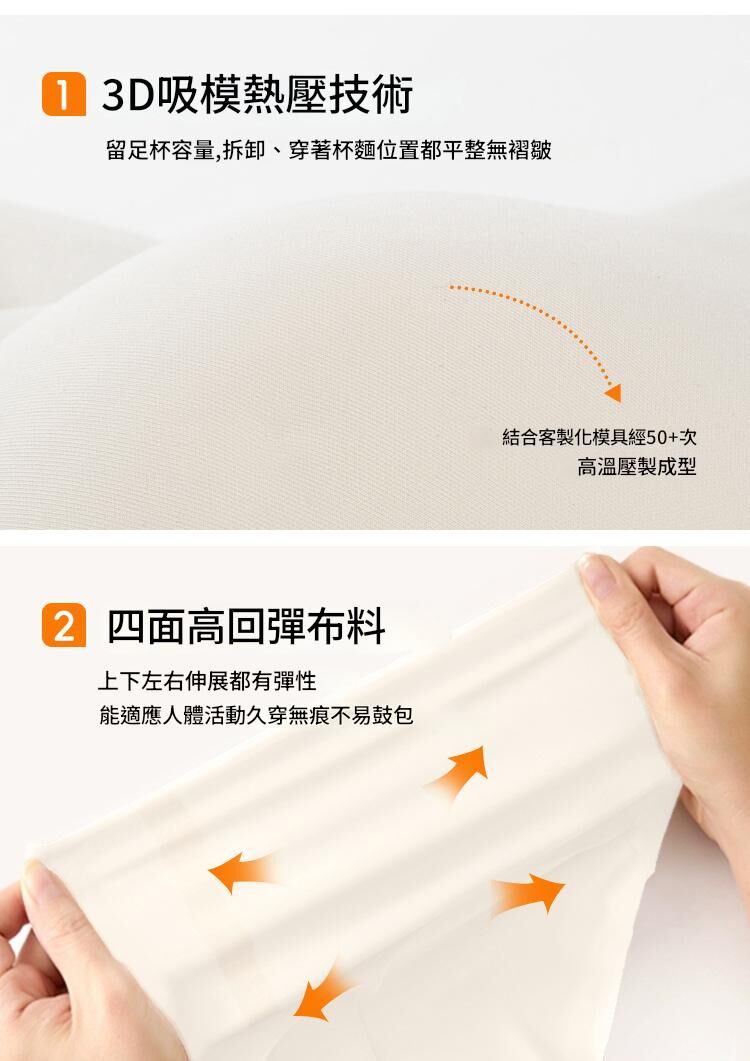 1 3D吸模熱壓技術

留足杯容量,拆卸、穿著杯麵位置都平整無褶皺

結合客製化模具經50+次
高溫壓製成型

2 四面高回彈布料

上下左右伸展都有彈性
能適應人體活動久穿無痕不易鼓包