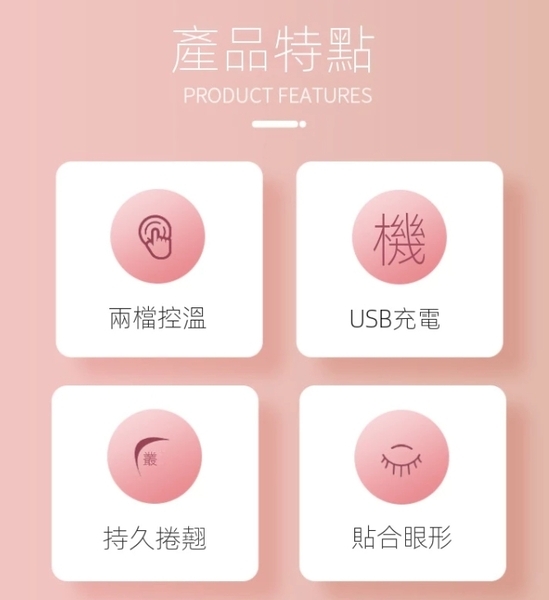 產品特點
PRODUCT FEATURES

兩檔控溫

機
USB充電

叢
持久捲翹

貼合眼形