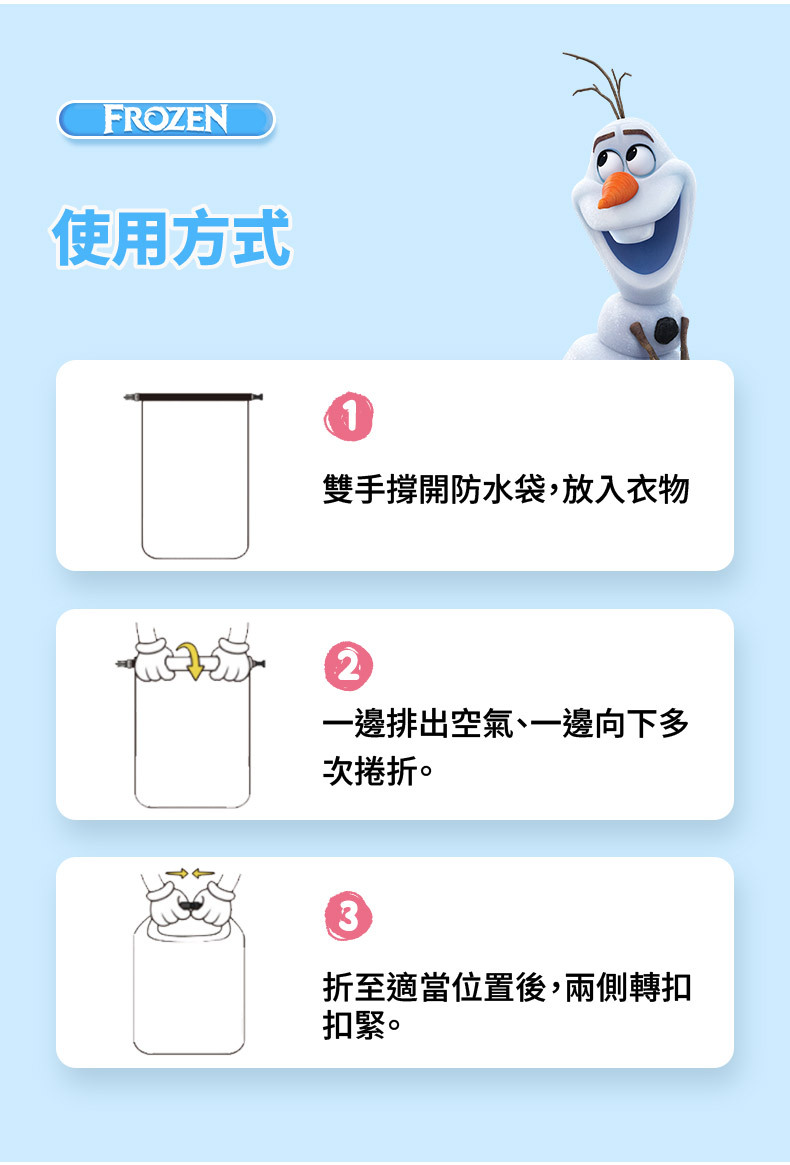 FROZEN

使用方式

1

雙手撐開防水袋，放入衣物

2

一邊排出空氣、一邊向下多次捲折。

3

折至適當位置後，兩側轉扣扣緊。