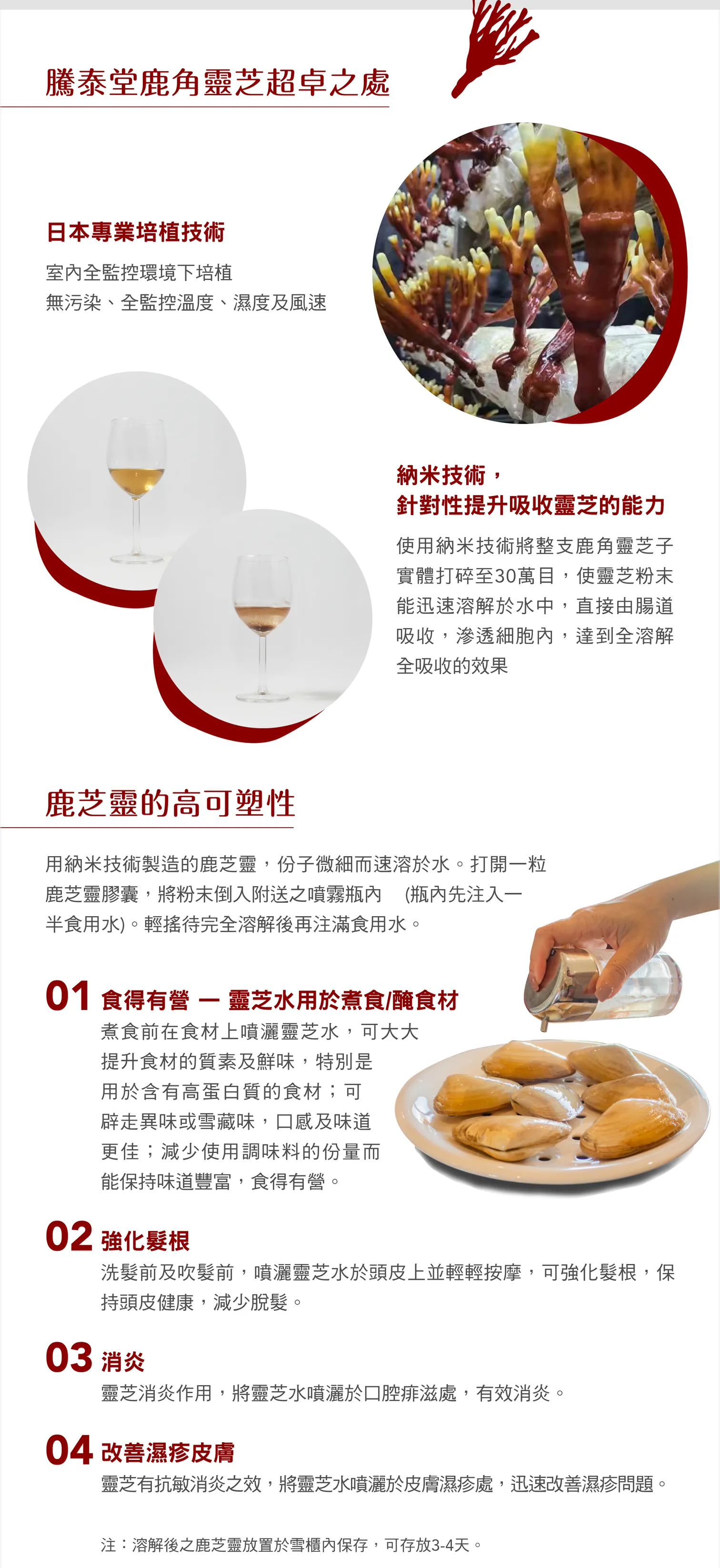 騰泰堂鹿角靈芝超卓之處

日本專業培植技術

室內全監控環境下培植
無污染、全監控溫度、濕度及風速

納米技術，
針對性提升吸收靈芝的能力

使用納米技術將整支鹿角靈芝子實體打碎至30萬目，使靈芝粉末能迅速溶解於水中，直接由腸道吸收，滲透細胞內，達到全溶解全吸收的效果

鹿芝靈的高可塑性

用納米技術製造的鹿芝靈，份子微細而速溶於水。打開一粒鹿芝靈膠囊，將粉末倒入附送之噴霧瓶內 (瓶內先注入一半食用水)。輕搖待完全溶解後再注滿食用水。

01 食得有營 — 靈芝水用於煮食/醃食材
煮食前在食材上噴灑靈芝水，可大大提升食材的質素及鮮味，特別是用於含有高蛋白質的食材；可辟走異味或雪藏味，口感及味道更佳；減少使用調味料的份量而能保持味道豐富，食得有營。

02 強化髮根
洗髮前及吹髮前，噴灑靈芝水於頭皮上並輕輕按摩，可強化髮根，保持頭皮健康，減少脫髮。

03 消炎
靈芝消炎作用，將靈芝水噴灑於口腔痱滋處，有效消炎。

04 改善濕疹皮膚
靈芝有抗敏消炎之效，將靈芝水噴灑於皮膚濕疹處，迅速改善濕疹問題。

注：溶解後之鹿芝靈放置於雪櫃內保存，可存放3-4天。