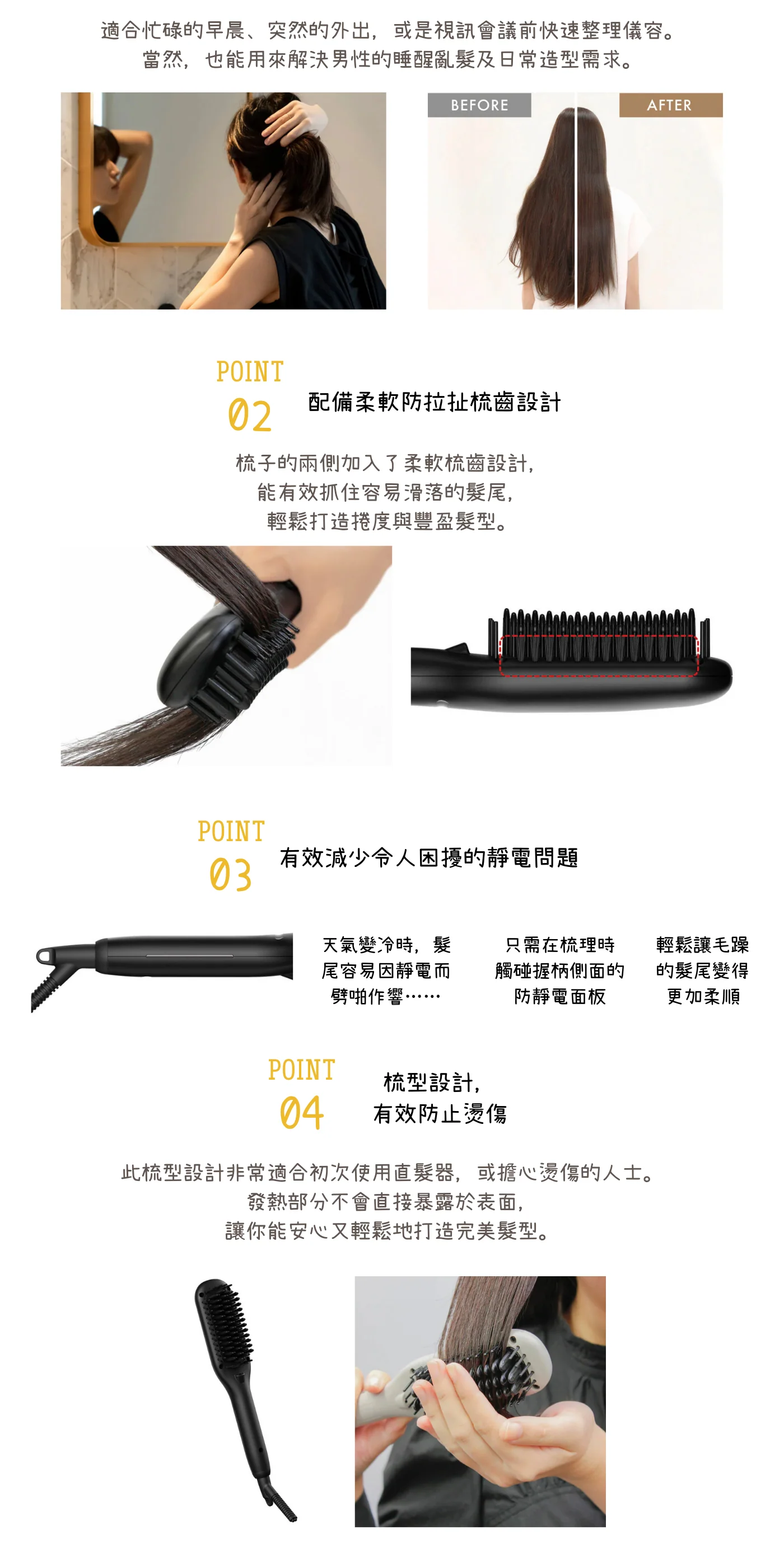 適合忙碌的早晨、突然的外出，或是視訊會議前快速整理儀容。
當然，也能用來解決男性的睡醒亂髮及日常造型需求。

BEFORE

AFTER

POINT
02
配備柔軟防拉扯梳齒設計

梳子的兩側加入了柔軟梳齒設計，
能有效抓住容易滑落的髮尾，
輕鬆打造捲度與豐盈髮型。

POINT
03
有效減少令人困擾的靜電問題

天氣變冷時，髮尾容易因靜電而劈啪作響……

只需在梳理時觸碰握柄側面的防靜電面板

輕鬆讓毛躁的髮尾變得更加柔順

POINT
04
梳型設計，
有效防止燙傷

此梳型設計非常適合初次使用直髮器，或擔心燙傷的人士。
發熱部分不會直接暴露於表面，
讓你能安心又輕鬆地打造完美髮型。