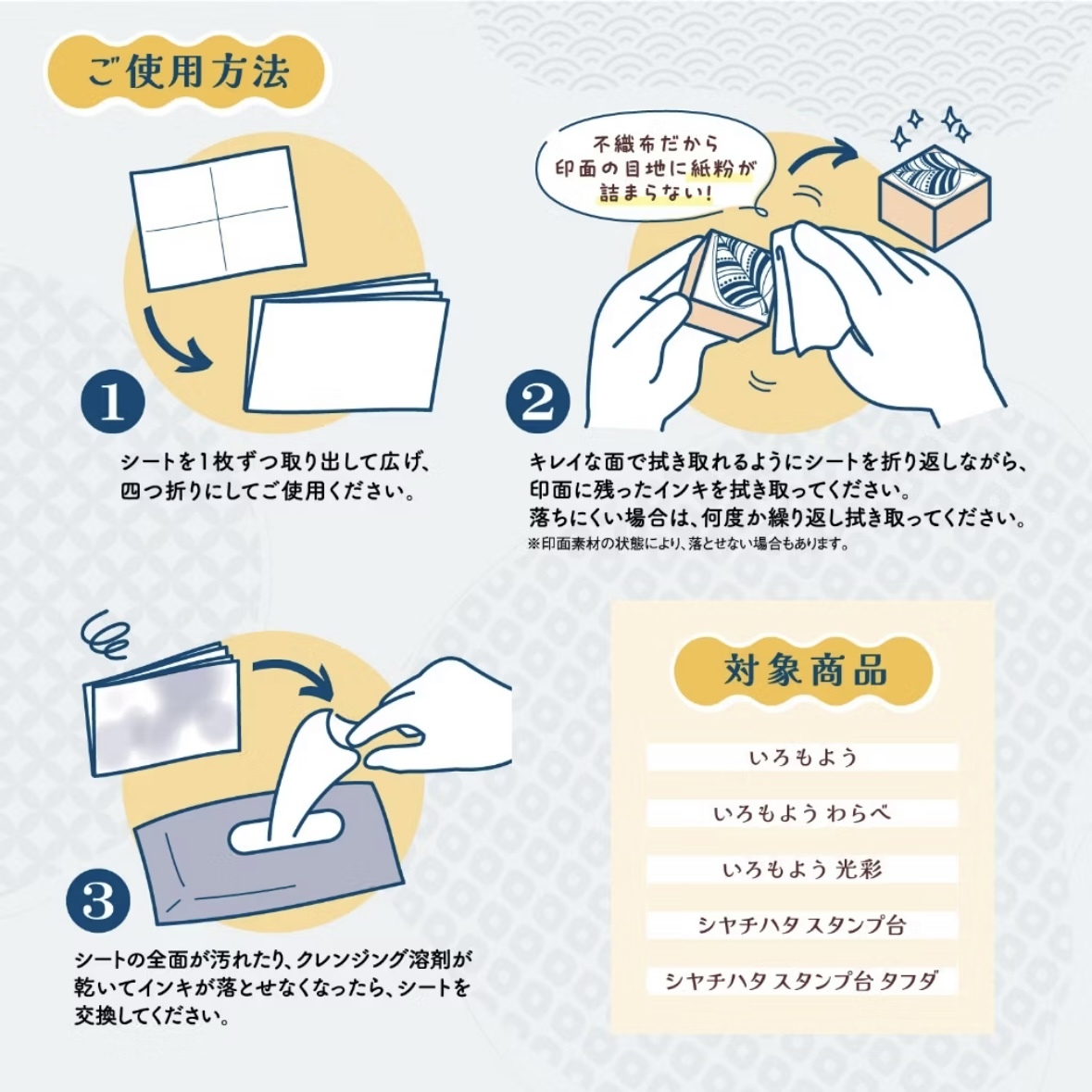 ご使用方法

1

シートを1枚ずつ取り出して広げ、四つ折りにしてご使用ください。

不織布だから印面の目地に紙粉が詰まらない!

2

キレイな面で拭き取れるようにシートを折り返しながら、印面に残ったインキを拭き取ってください。
落ちにくい場合は、何度か繰り返し拭き取ってください。
※印面素材の状態により、落とせない場合もあります。

3

シートの全面が汚れたり、クレンジング溶剤が乾いてインキが落とせなくなったら、シートを交換してください。

対象商品

いろもよう

いろもよう わらべ

いろもよう 光彩

シヤチハタ スタンプ台

シヤチハタ スタンプ台 タフダ