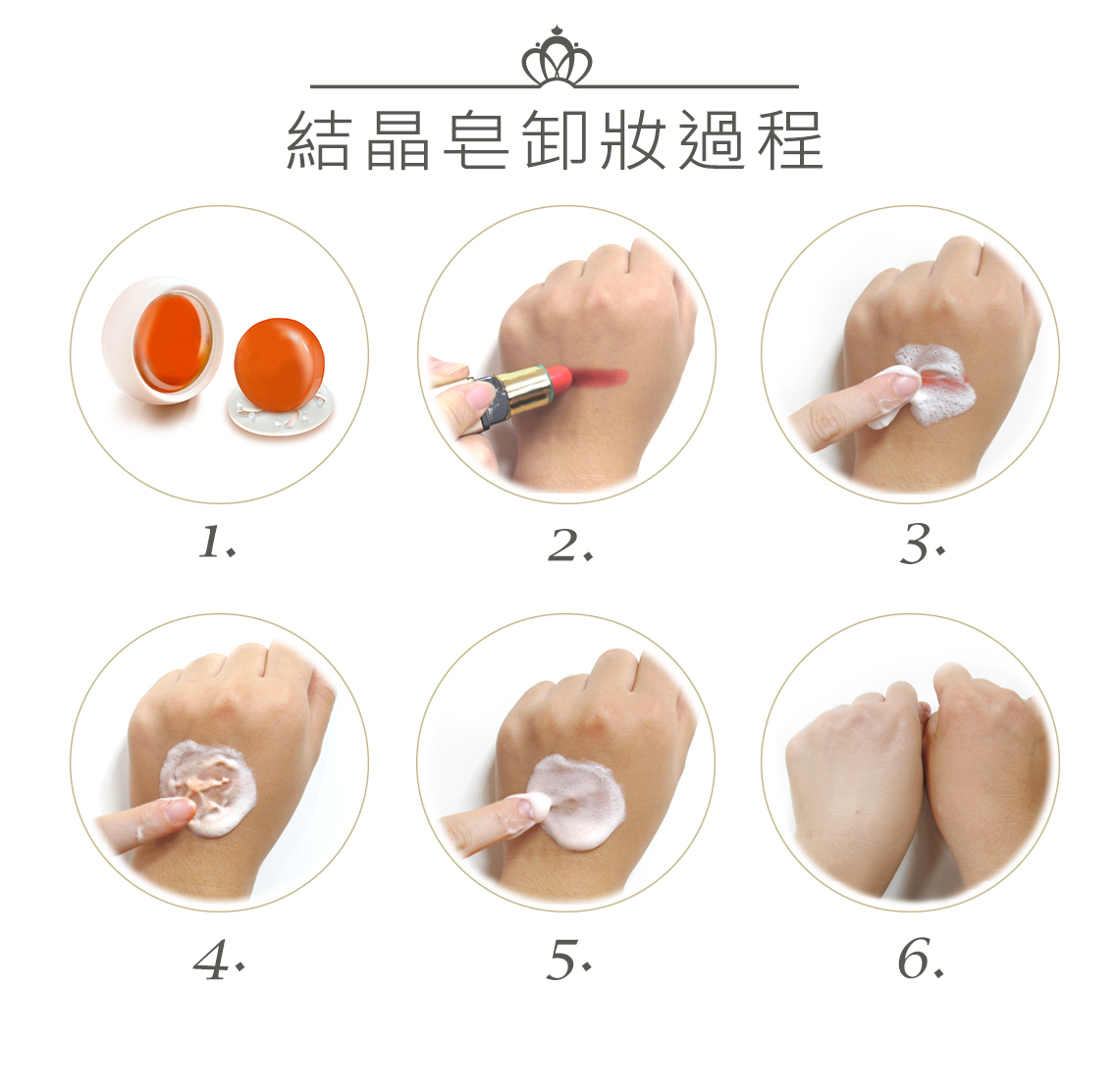 結晶皂卸妝過程

1.

2.

3.

4.

5.

6.