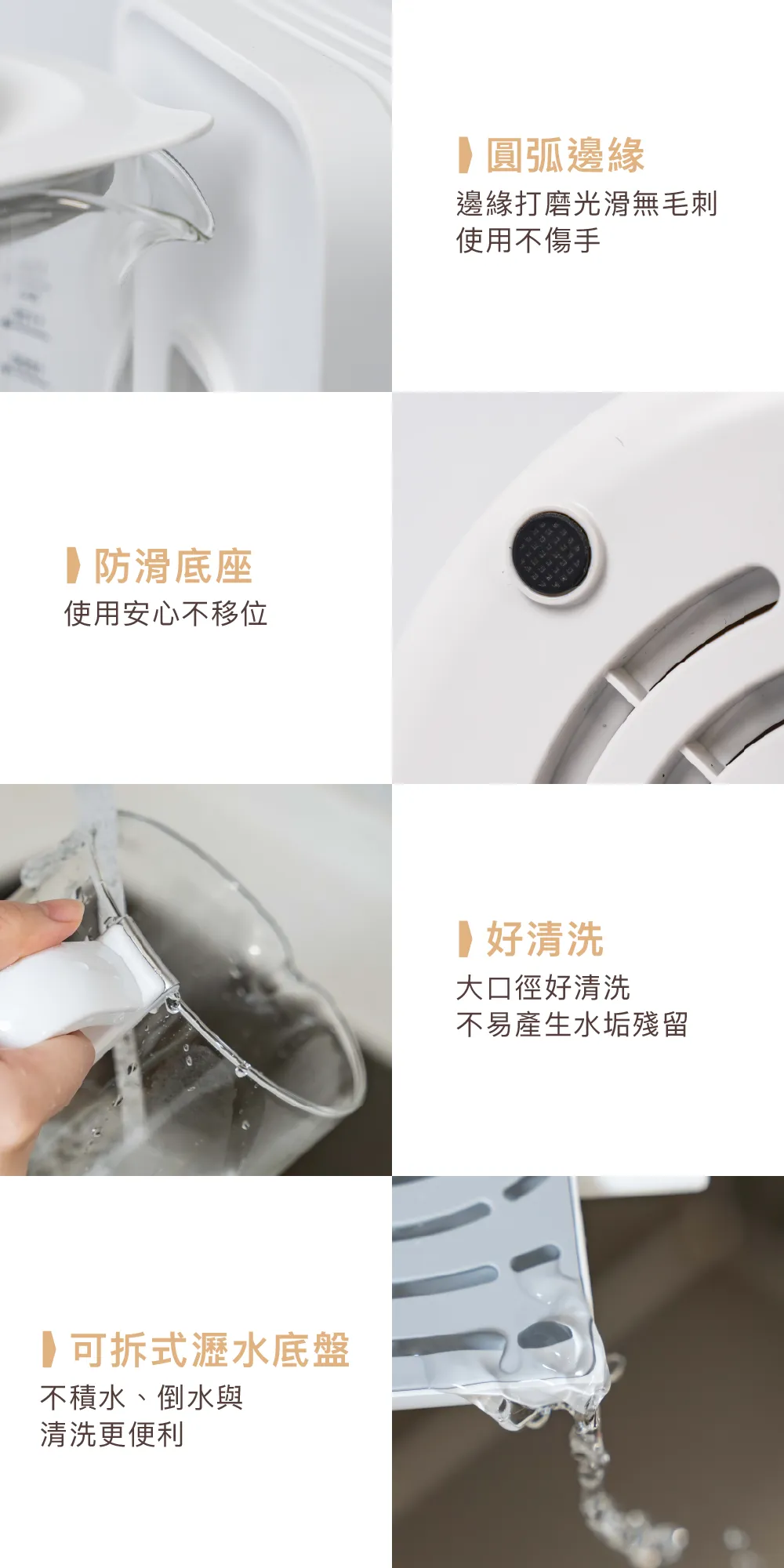 圓弧邊緣
邊緣打磨光滑無毛刺
使用不傷手

防滑底座
使用安心不移位

好清洗
大口徑好清洗
不易產生水垢殘留

可拆式瀝水底盤
不積水、倒水與
清洗更便利