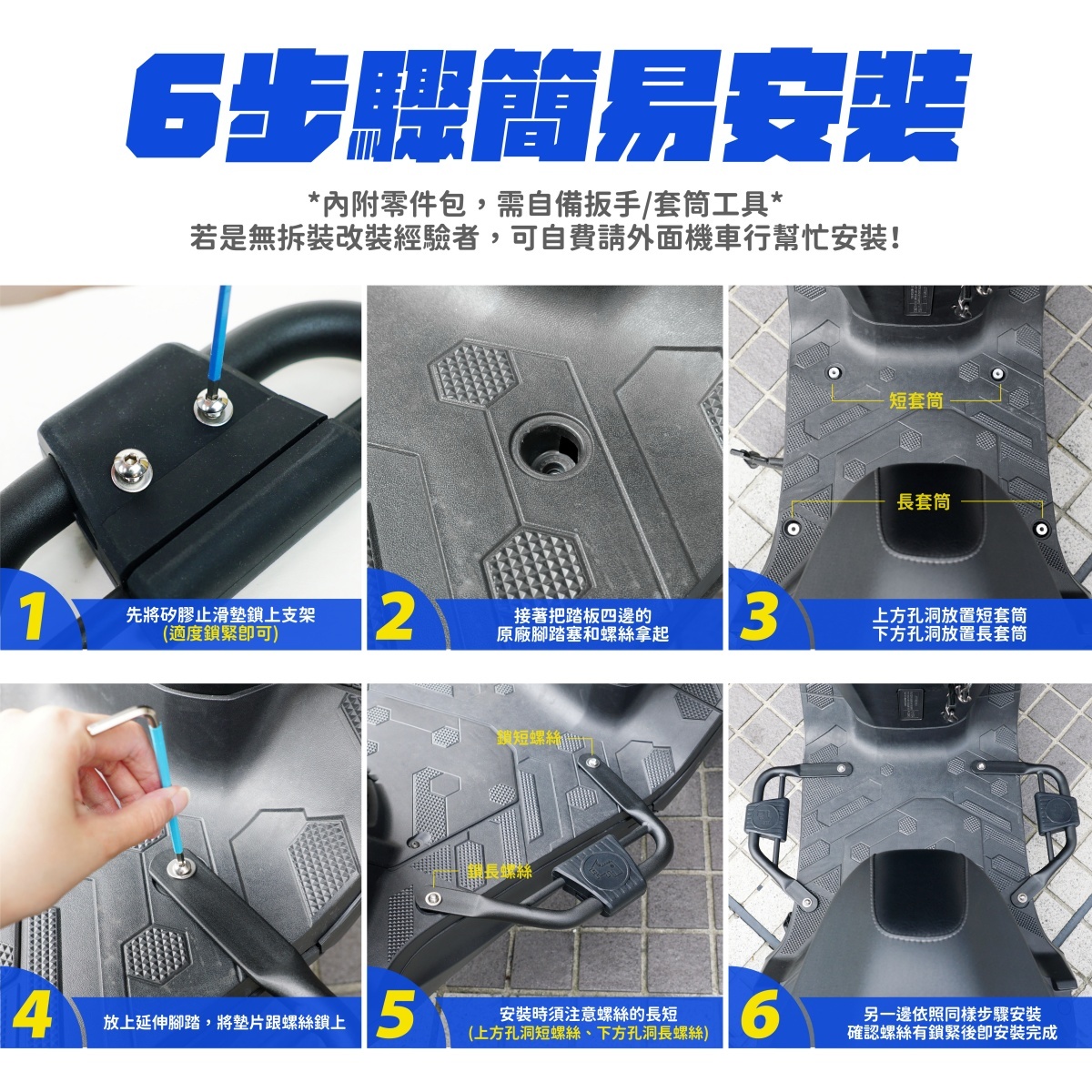 6步驟簡易安裝

*內附零件包，需自備扳手/套筒工具*
若是無拆裝改裝經驗者，可自費請外面機車行幫忙安裝！

1
先將矽膠止滑墊鎖上支架
(適度鎖緊即可)

2
接著把踏板四邊的
原廠腳踏塞和螺絲拿起

短套筒
長套筒

3
上方孔洞放置短套筒
下方孔洞放置長套筒

4
放上延伸腳踏，將墊片跟螺絲鎖上

鎖短螺絲
鎖長螺絲

5
安裝時須注意螺絲的長短
(上方孔洞短螺絲、下方孔洞長螺絲)

6
另一邊依照同樣步驟安裝
確認螺絲有鎖緊後即安裝完成