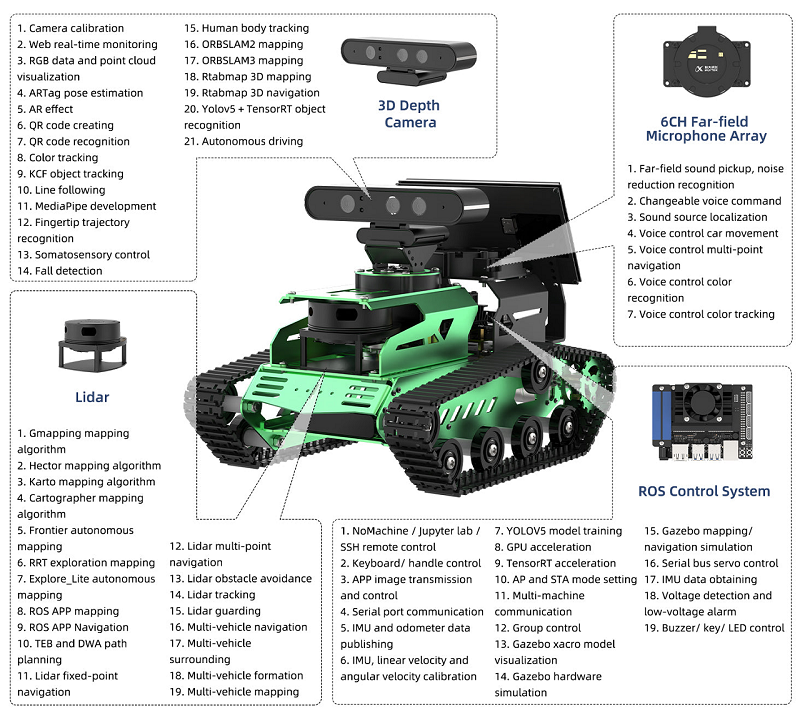 1. Camera calibration
2. Web real-time monitoring
3. RGB data and point cloud visualization
4. ARTag pose estimation
5. AR effect
6. QR code creating
7. QR code recognition
8. Color tracking
9. KCF object tracking
10. Line following
11. MediaPipe development
12. Fingertip trajectory recognition
13. Somatosensory control
14. Fall detection

15. Human body tracking
16. ORBSLAM2 mapping
17. ORBSLAM3 mapping
18. Rtabmap 3D mapping
19. Rtabmap 3D navigation
20. Yolov5 + TensorRT object recognition
21. Autonomous driving

3D Depth Camera

6CH Far-field Microphone Array

1. Far-field sound pickup, noise reduction recognition
2. Changeable voice command
3. Sound source localization
4. Voice control car movement
5. Voice control multi-point navigation
6. Voice control color recognition
7. Voice control color tracking

Lidar

1. Gmapping mapping algorithm
2. Hector mapping algorithm
3. Karto mapping algorithm
4. Cartographer mapping algorithm
5. Frontier autonomous mapping
6. RRT exploration mapping
7. Explore_Lite autonomous mapping
8. ROS APP mapping
9. ROS APP Navigation
10. TEB and DWA path planning
11. Lidar fixed-point navigation

12. Lidar multi-point navigation
13. Lidar obstacle avoidance
14. Lidar tracking
15. Lidar guarding
16. Multi-vehicle navigation
17. Multi-vehicle surrounding
18. Multi-vehicle formation
19. Multi-vehicle mapping

ROS Control System

1. NoMachine / Jupyter lab / SSH remote control
2. Keyboard/ handle control
3. APP image transmission and control
4. Serial port communication
5. IMU and odometer data publishing
6. IMU, linear velocity and angular velocity calibration

7. YOLOV5 model training
8. GPU acceleration
9. TensorRT acceleration
10. AP and STA mode setting
11. Multi-machine communication
12. Group control
13. Gazebo xacro model visualization
14. Gazebo hardware simulation

15. Gazebo mapping/ navigation simulation
16. Serial bus servo control
17. IMU data obtaining
18. Voltage detection and low-voltage alarm
19. Buzzer/ key/ LED control