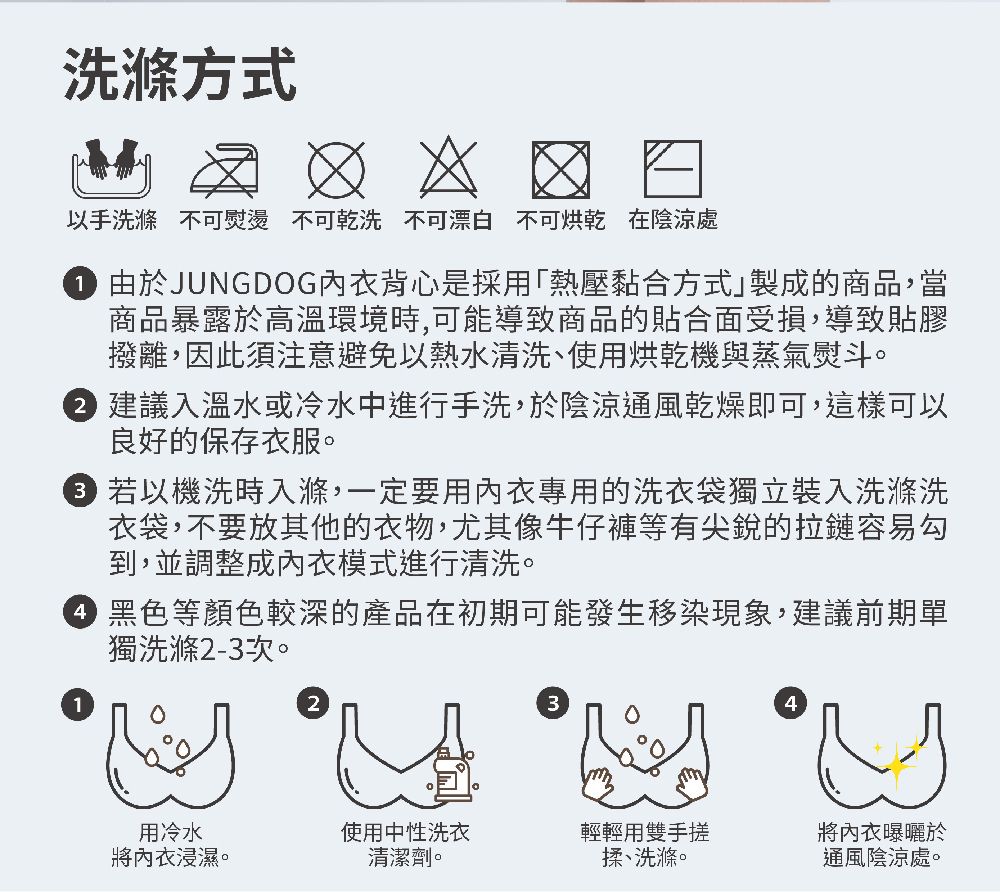 洗滌方式

以手洗滌　不可熨燙　不可乾洗　不可漂白　不可烘乾　在陰涼處

1 由於JUNGDOG內衣背心是採用「熱壓黏合方式」製成的商品，當商品暴露於高溫環境時,可能導致商品的貼合面受損，導致貼膠撥離，因此須注意避免以熱水清洗、使用烘乾機與蒸氣熨斗。

2 建議入溫水或冷水中進行手洗，於陰涼通風乾燥即可，這樣可以良好的保存衣服。

3 若以機洗時入滌，一定要用內衣專用的洗衣袋獨立裝入洗滌洗衣袋，不要放其他的衣物，尤其像牛仔褲等有尖銳的拉鏈容易勾到，並調整成內衣模式進行清洗。

4 黑色等顏色較深的產品在初期可能發生移染現象，建議前期單獨洗滌2-3次。

1
用冷水
將內衣浸濕。

2
使用中性洗衣
清潔劑。

3
輕輕用雙手搓
揉、洗滌。

4
將內衣曝曬於
通風陰涼處。