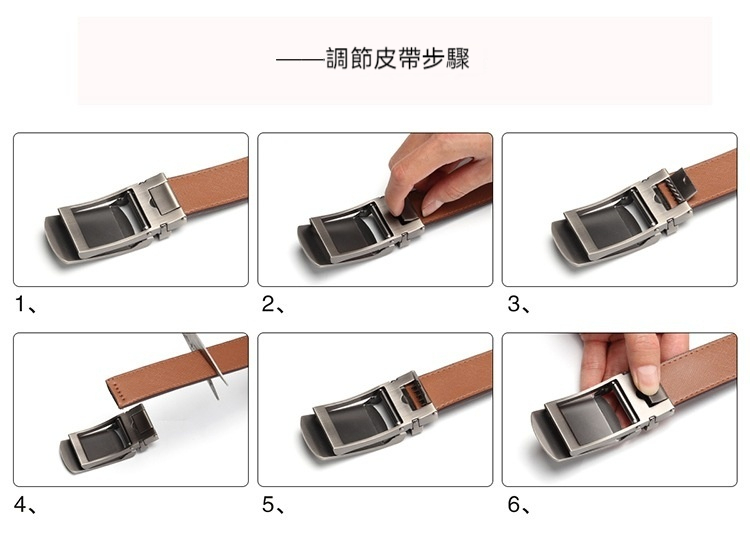 ——調節皮帶步驟

1、

2、

3、

4、

5、

6、