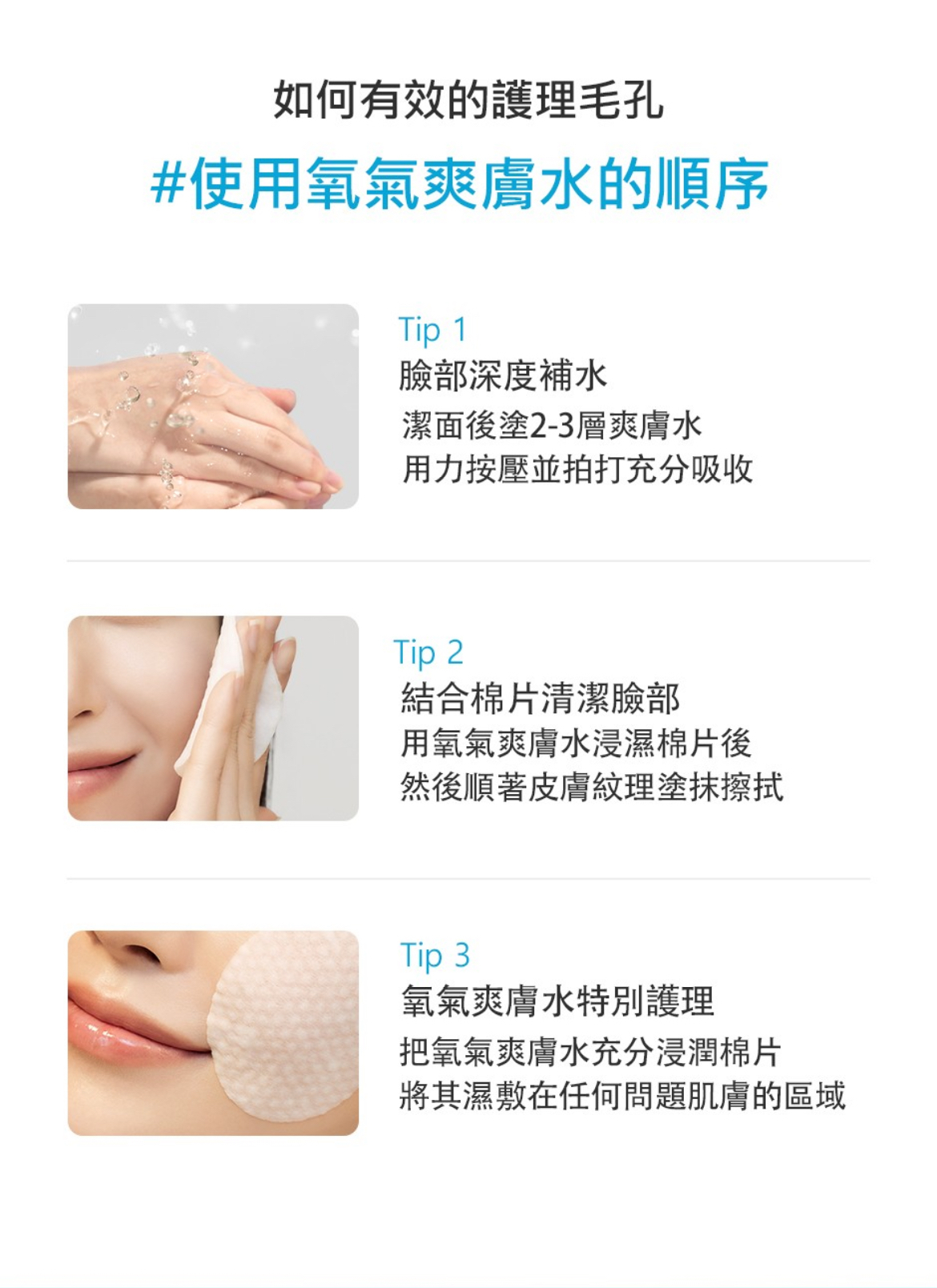 如何有效的護理毛孔

#使用氧氣爽膚水的順序

Tip 1
臉部深度補水
潔面後塗2-3層爽膚水
用力按壓並拍打充分吸收

Tip 2
結合棉片清潔臉部
用氧氣爽膚水浸濕棉片後
然後順著皮膚紋理塗抹擦拭

Tip 3
氧氣爽膚水特別護理
把氧氣爽膚水充分浸潤棉片
將其濕敷在任何問題肌膚的區域