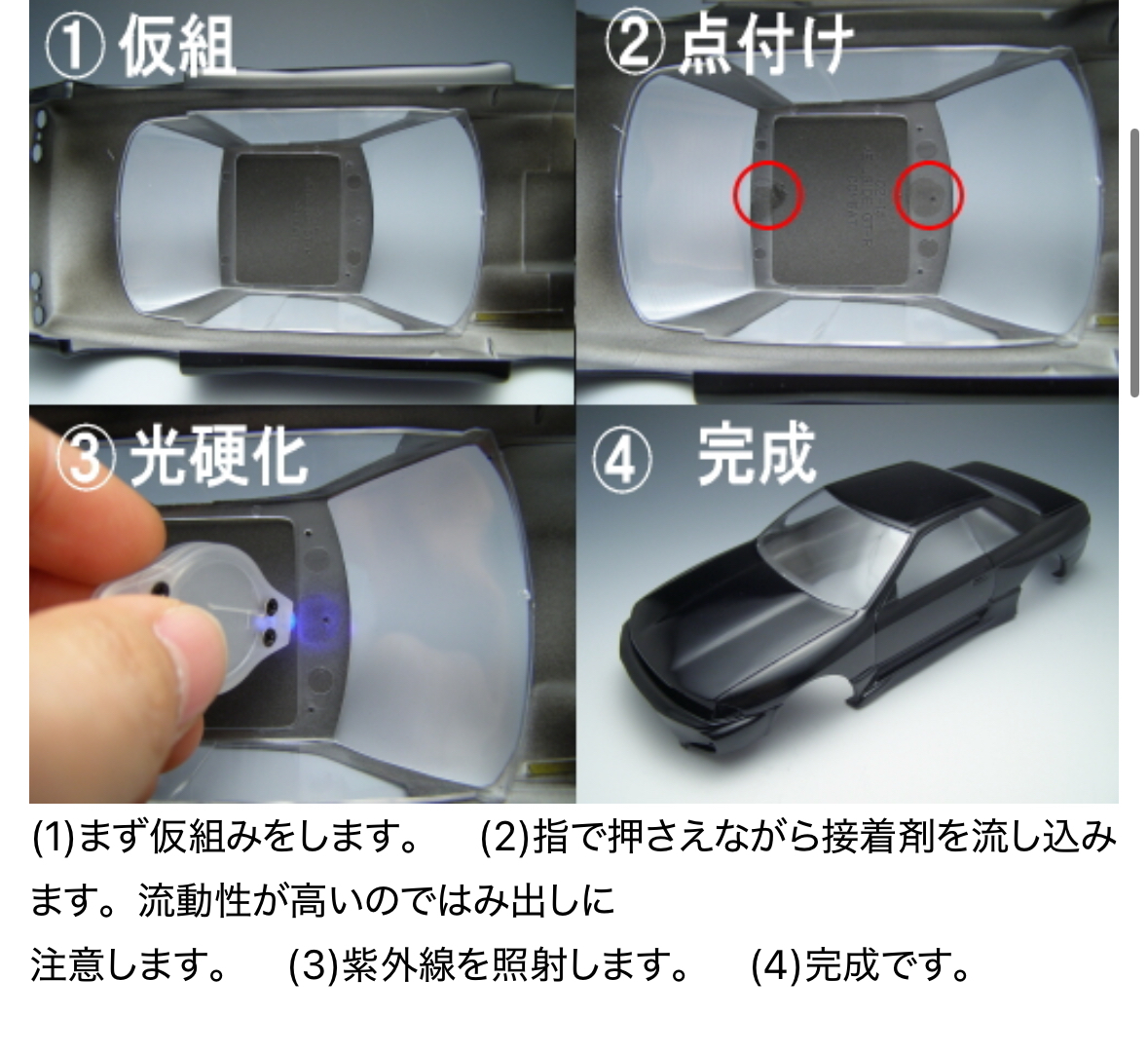 ① 仮組

② 点付け

③ 光硬化

④ 完成

(1)まず仮組みをします。　(2)指で押さえながら接着剤を流し込みます。流動性が高いのではみ出しに
注意します。　(3)紫外線を照射します。　(4)完成です。