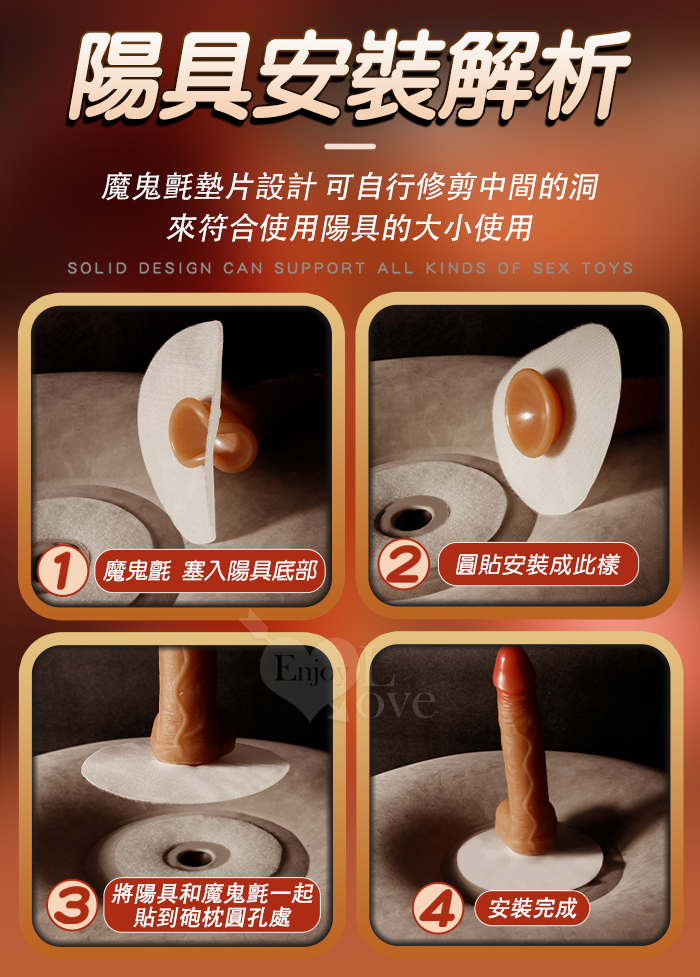 陽具安裝解析

魔鬼氈墊片設計 可自行修剪中間的洞
來符合使用陽具的大小使用

SOLID DESIGN CAN SUPPORT ALL KINDS OF SEX TOYS

1 魔鬼氈 塞入陽具底部

2 圓貼安裝成此樣

Enjoy Love

3 將陽具和魔鬼氈一起貼到砲枕圓孔處

4 安裝完成