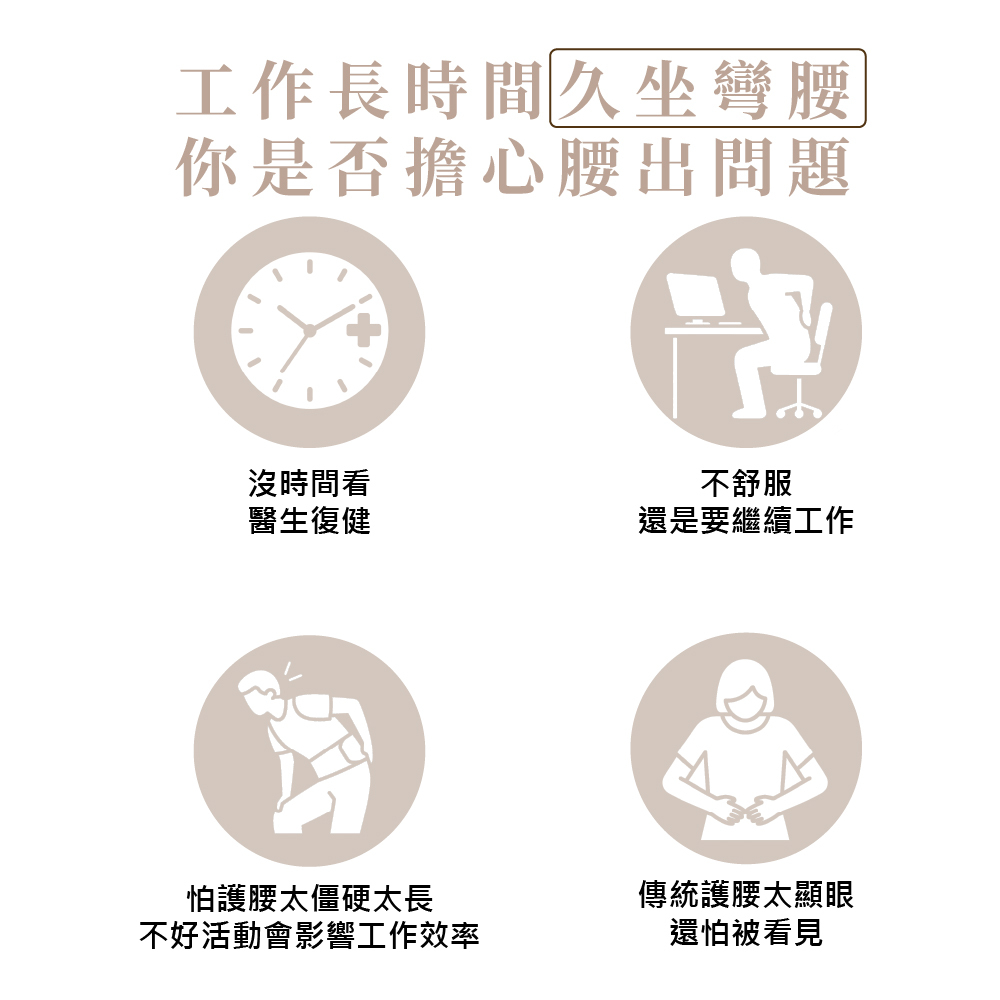 工作長時間久坐彎腰
你是否擔心腰出問題

沒時間看
醫生復健

不舒服
還是要繼續工作

怕護腰太僵硬太長
不好活動會影響工作效率

傳統護腰太顯眼
還怕被看見