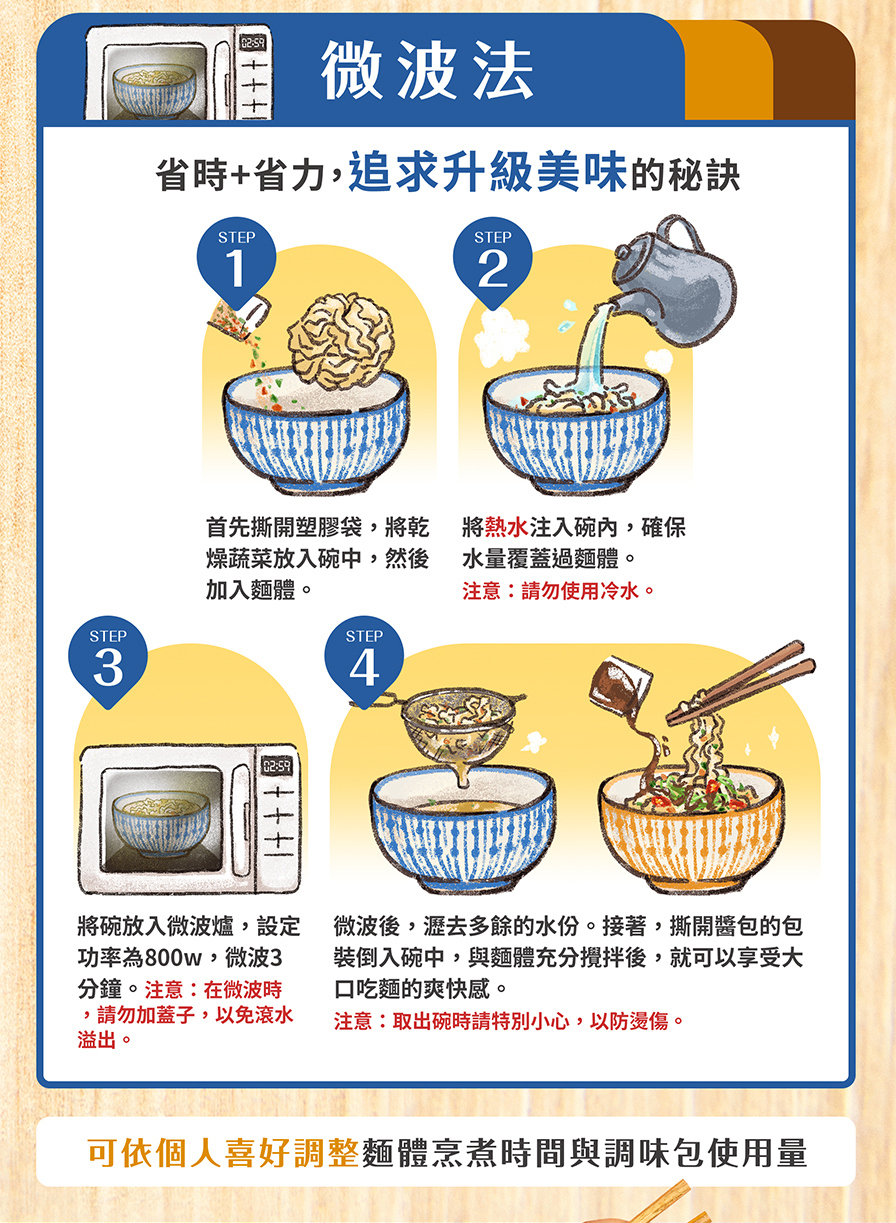 02:59

微波法

省時+省力，追求升級美味的秘訣

STEP
1

首先撕開塑膠袋，將乾燥蔬菜放入碗中，然後加入麵體。

STEP
2

將熱水注入碗內，確保水量覆蓋過麵體。
注意：請勿使用冷水。

STEP
3

02:59

將碗放入微波爐，設定功率為800w，微波3分鐘。注意：在微波時，請勿加蓋子，以免滾水溢出。

STEP
4

微波後，瀝去多餘的水份。接著，撕開醬包的包裝倒入碗中，與麵體充分攪拌後，就可以享受大口吃麵的爽快感。
注意：取出碗時請特別小心，以防燙傷。

可依個人喜好調整麵體烹煮時間與調味包使用量