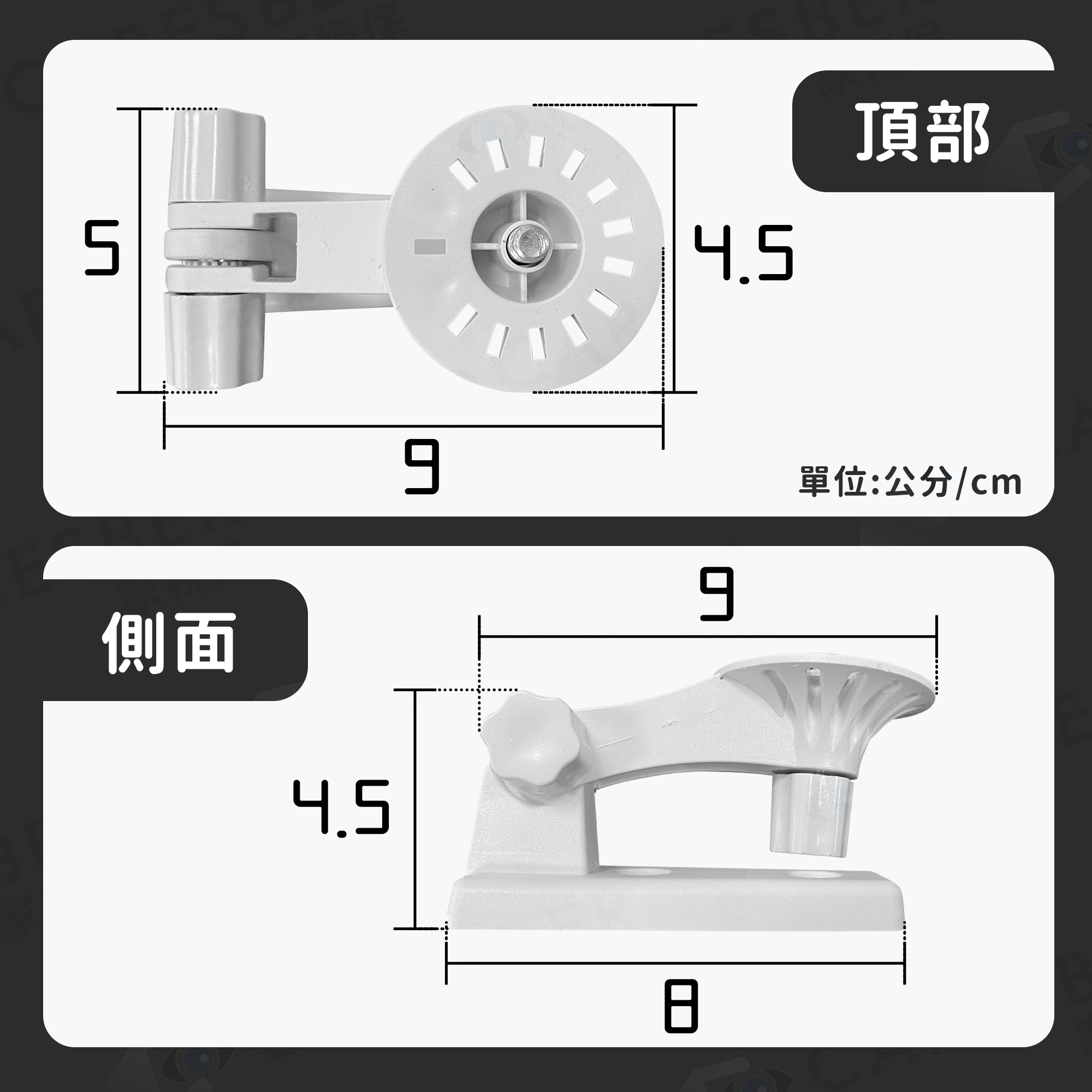 頂部

5

4.5

9

單位:公分/cm

側面

9

4.5

8