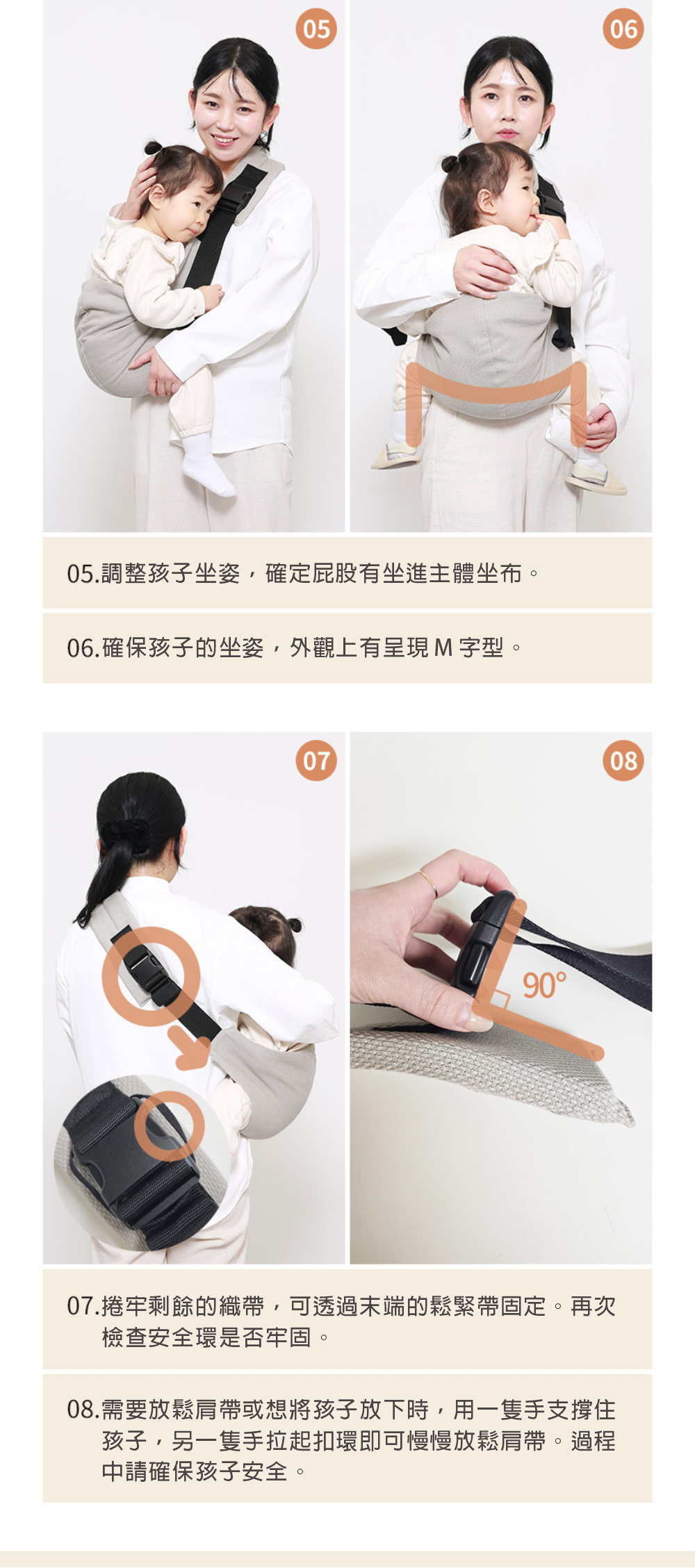 05

06

05.調整孩子坐姿，確定屁股有坐進主體坐布。

06.確保孩子的坐姿，外觀上有呈現 M 字型。

07

08

90°

07.捲牢剩餘的織帶，可透過末端的鬆緊帶固定。再次檢查安全環是否牢固。

08.需要放鬆肩帶或想將孩子放下時，用一隻手支撐住孩子，另一隻手拉起扣環即可慢慢放鬆肩帶。過程中請確保孩子安全。