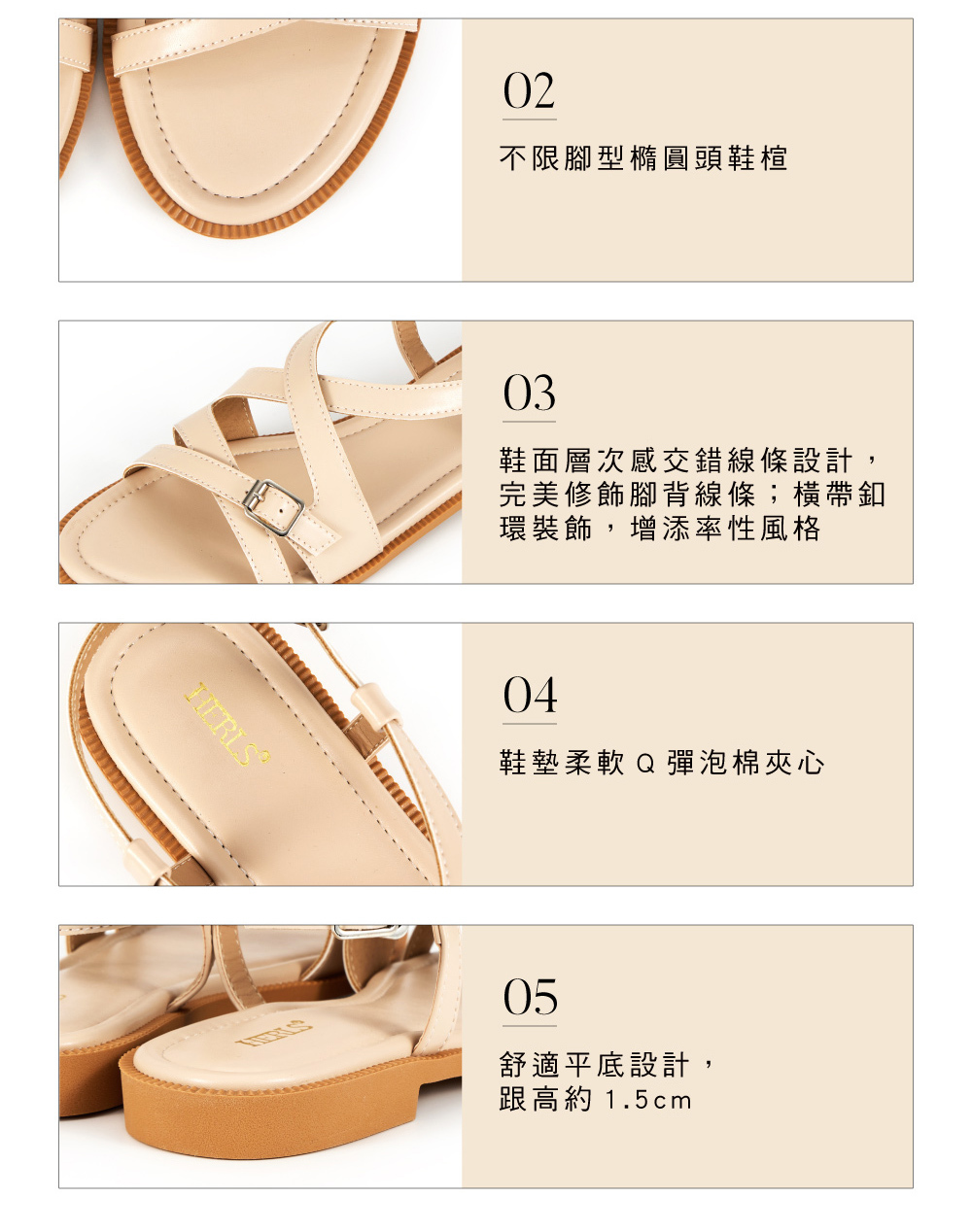 02

不限腳型橢圓頭鞋楦

03

鞋面層次感交錯線條設計，完美修飾腳背線條；橫帶釦環裝飾，增添率性風格

HERLS

04

鞋墊柔軟 Q 彈泡棉夾心

HERLS

05

舒適平底設計，跟高約 1.5cm