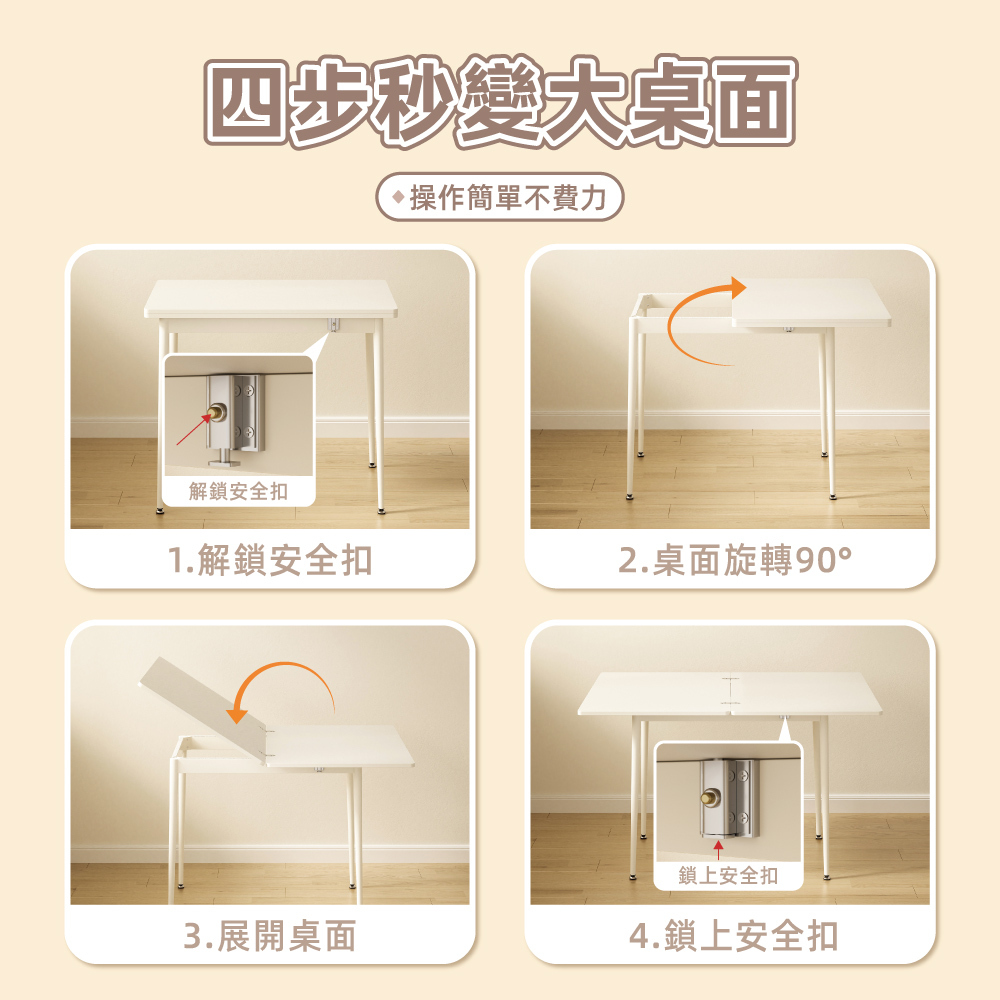 四步秒變大桌面

操作簡單不費力

解鎖安全扣

1.解鎖安全扣

2.桌面旋轉90°

3.展開桌面

鎖上安全扣

4.鎖上安全扣